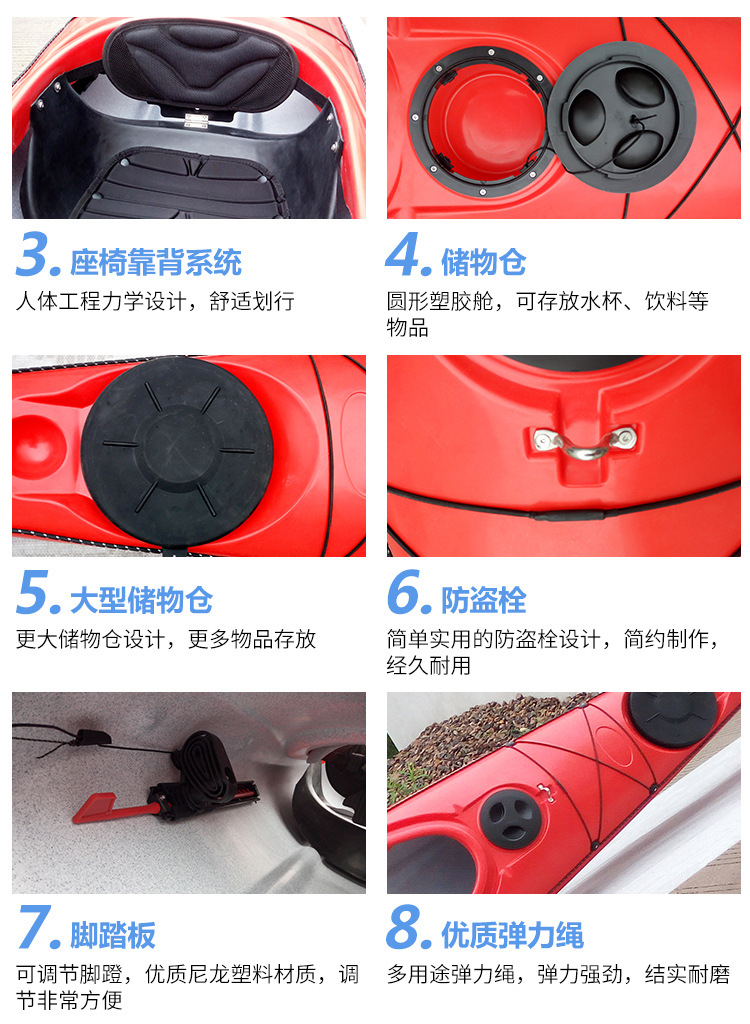 3. 座椅靠背系统
人体工程力学设计，舒适划行

4. 储物仓
圆形塑胶舱，可存放水杯、饮料等物品

5. 大型储物仓
更大储物仓设计，更多物品存放

6. 防盗栓
简单实用的防盗栓设计，简约制作，经久耐用

7. 脚踏板
可调节脚蹬，优质尼龙塑料材质，调节非常方便

8. 优质弹力绳
多用途弹力绳，弹力强劲，结实耐磨