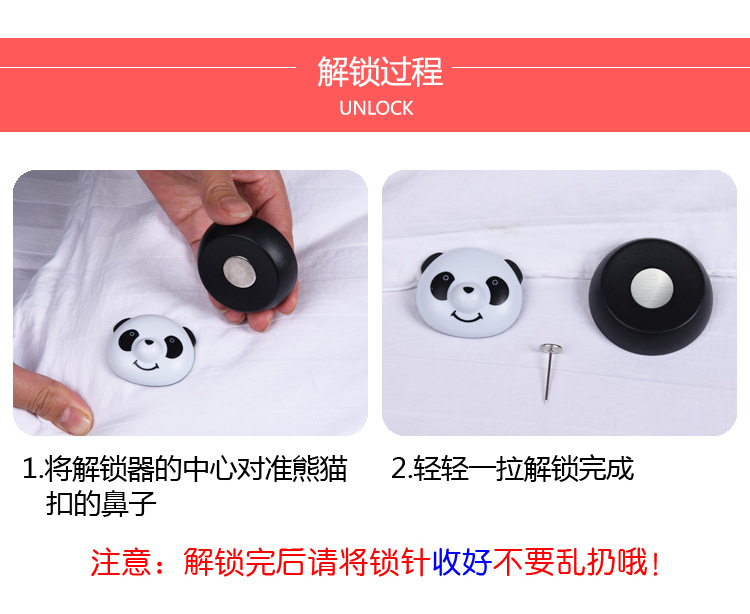 解锁过程
UNLOCK

1.将解锁器的中心对准熊猫扣的鼻子

2.轻轻一拉解锁完成

注意：解锁完后请将锁针收好不要乱扔哦！