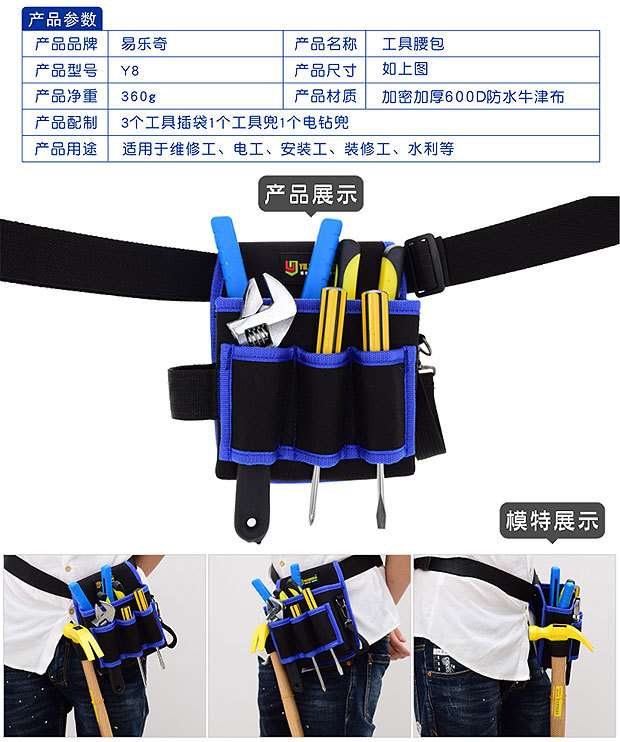 产品参数

| 产品品牌 | 易乐奇 | 产品名称 | 工具腰包 |
|---|---|---|---|
| 产品型号 | Y8 | 产品尺寸 | 如上图 |
| 产品净重 | 360g | 产品材质 | 加密加厚600D防水牛津布 |
| 产品配制 | 3个工具插袋1个工具兜1个电钻兜 | | |
| 产品用途 | 适用于维修工、电工、安装工、装修工、水利等 | | |

产品展示

模特展示