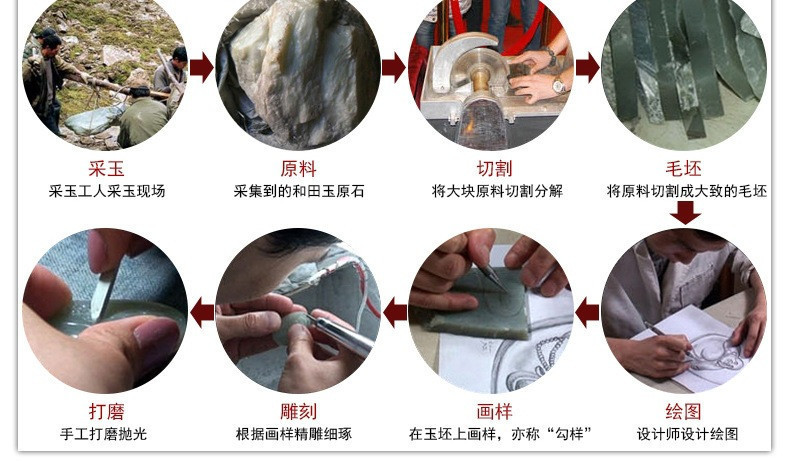 采玉
采玉工人采玉现场

原料
采集到的和田玉原石

切割
将大块原料切割分解

毛坯
将原料切割成大致的毛坯

打磨
手工打磨抛光

雕刻
根据画样精雕细琢

画样
在玉坯上画样，亦称“勾样”

绘图
设计师设计绘图