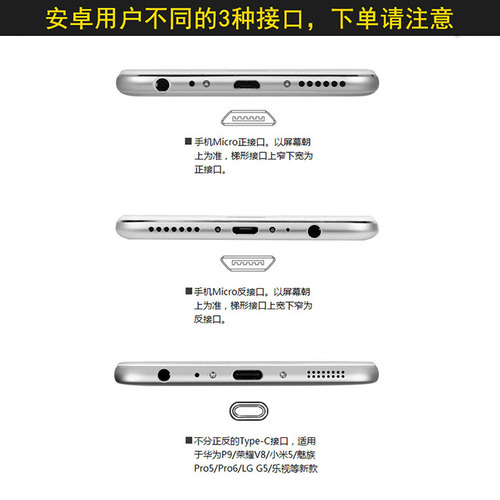 安卓用户不同的3种接口，下单请注意

■ 手机Micro正接口。以屏幕朝上为准，梯形接口上窄下宽为正接口。

■ 手机Micro反接口。以屏幕朝上为准，梯形接口上宽下窄为反接口。

■ 不分正反的Type-C接口，适用于华为P9/荣耀V8/小米5/魅族Pro5/Pro6/LG G5/乐视等新款