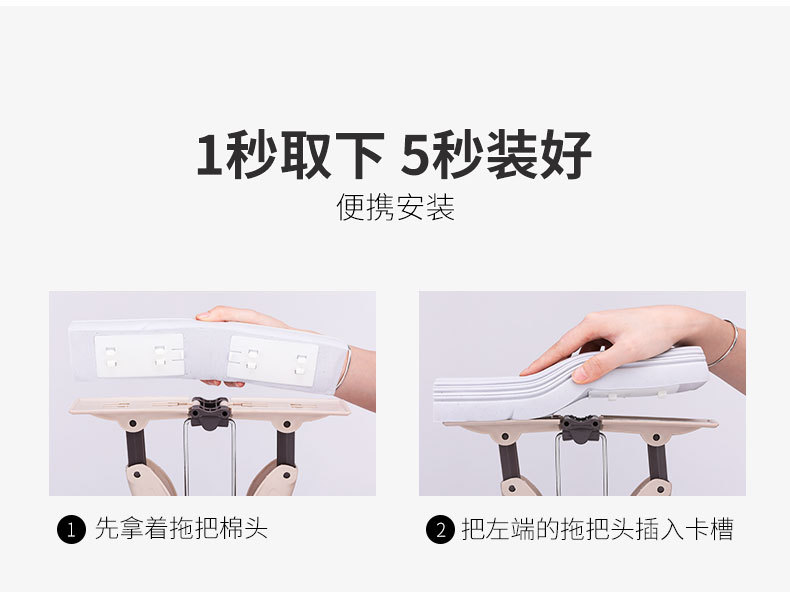 1秒取下 5秒装好
便携安装

1 先拿着拖把棉头

2 把左端的拖把头插入卡槽