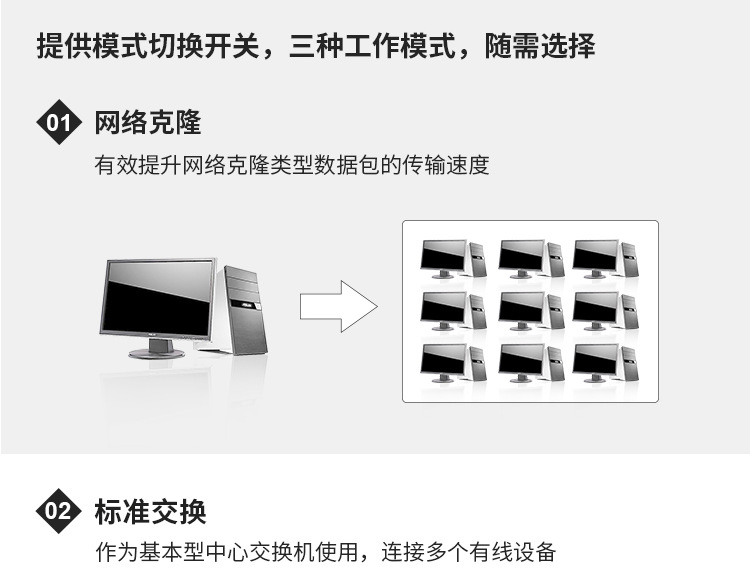 提供模式切换开关，三种工作模式，随需选择

01 网络克隆

有效提升网络克隆类型数据包的传输速度

02 标准交换

作为基本型中心交换机使用，连接多个有线设备