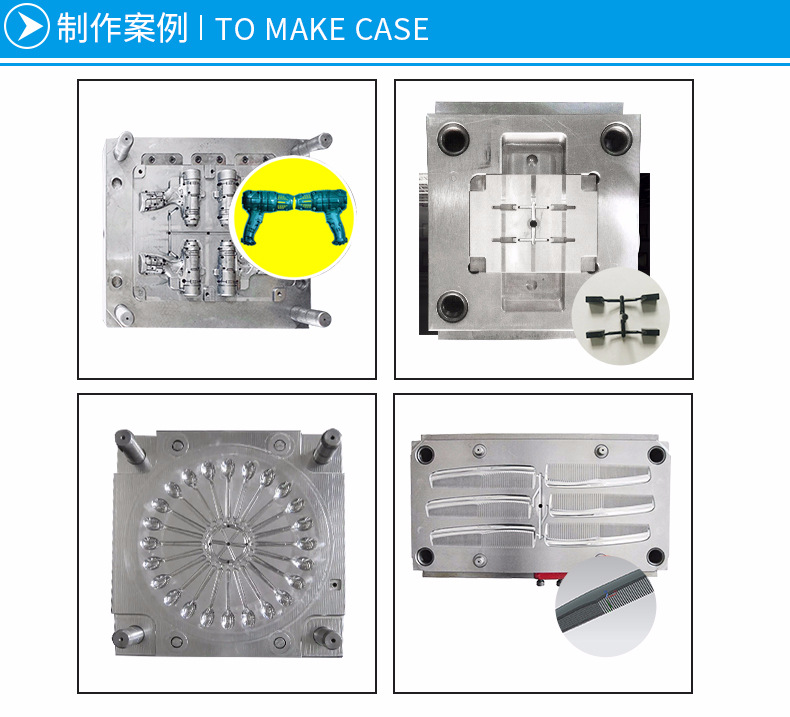 制作案例 | TO MAKE CASE