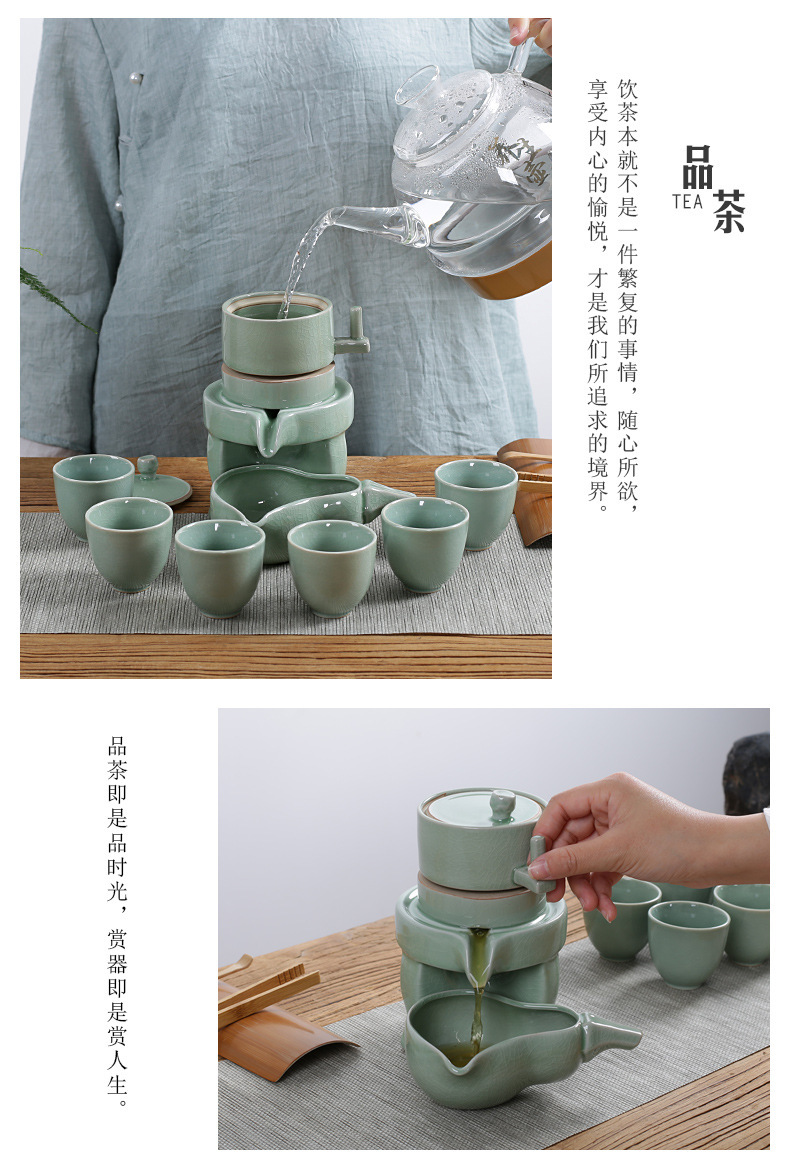 品茶
TEA

饮茶本就不是一件繁复的事情，随心所欲，享受内心的愉悦，才是我们所追求的境界。

品茶即是品时光，赏器即是赏人生。