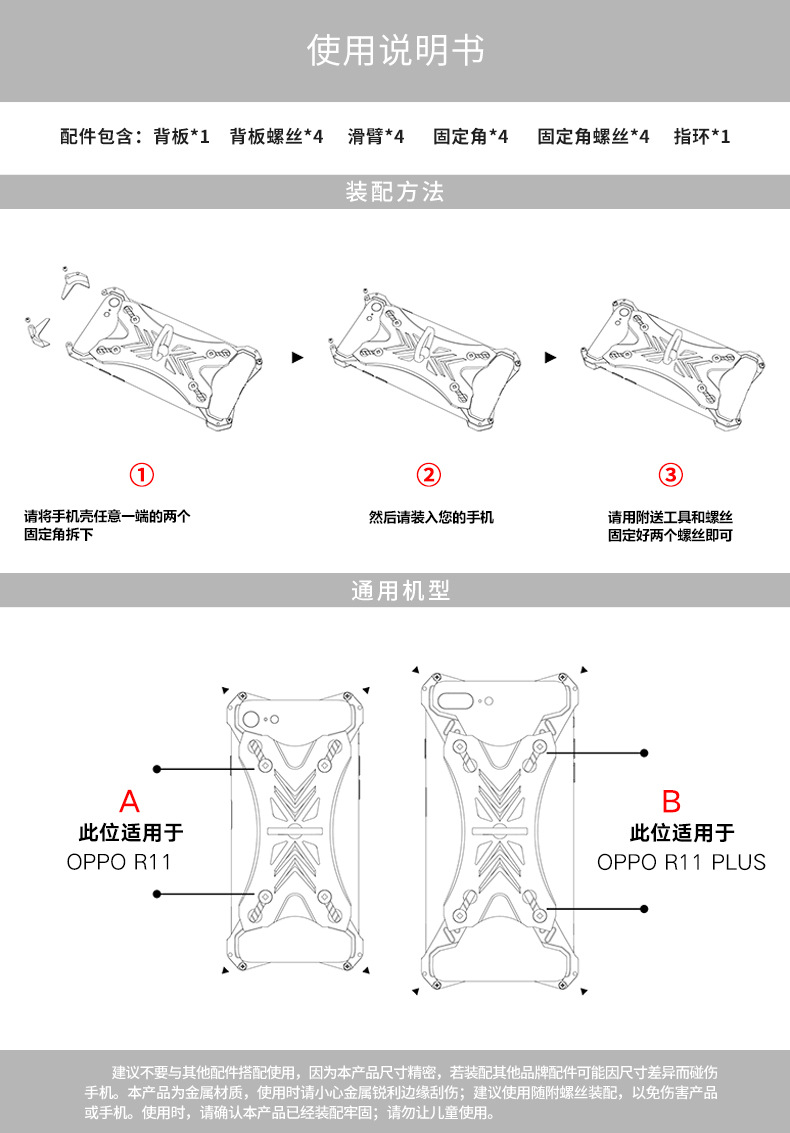 使用说明书

配件包含：背板*1　背板螺丝*4　滑臂*4　固定角*4　固定角螺丝*4　指环*1

装配方法

①

请将手机壳任意一端的两个固定角拆下

②

然后请装入您的手机

③

请用附送工具和螺丝固定好两个螺丝即可

通用机型

A
此位适用于
OPPO R11

B
此位适用于
OPPO R11 PLUS

建议不要与其他配件搭配使用，因为本产品尺寸精密，若装配其他品牌配件可能因尺寸差异而碰伤手机。本产品为金属材质，使用时请小心金属锐利边缘刮伤；建议使用随附螺丝装配，以免伤害产品或手机。使用时，请确认本产品已经装配牢固；请勿让儿童使用。