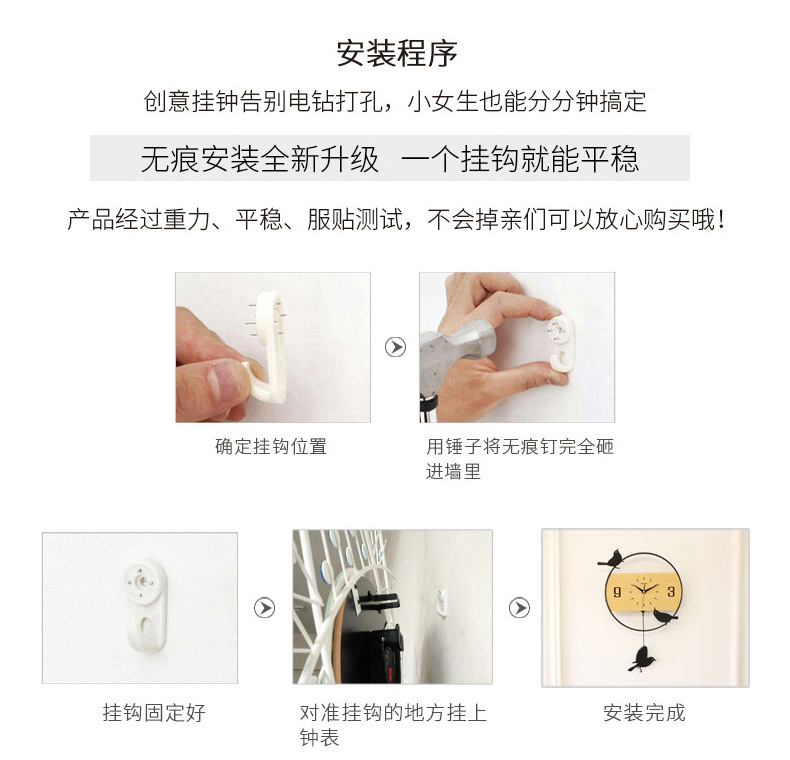 安装程序

创意挂钟告别电钻打孔，小女生也能分分钟搞定

无痕安装全新升级　一个挂钩就能平稳

产品经过重力、平稳、服贴测试，不会掉亲们可以放心购买哦！

确定挂钩位置

用锤子将无痕钉完全砸进墙里

挂钩固定好

对准挂钩的地方挂上钟表

9

3

安装完成