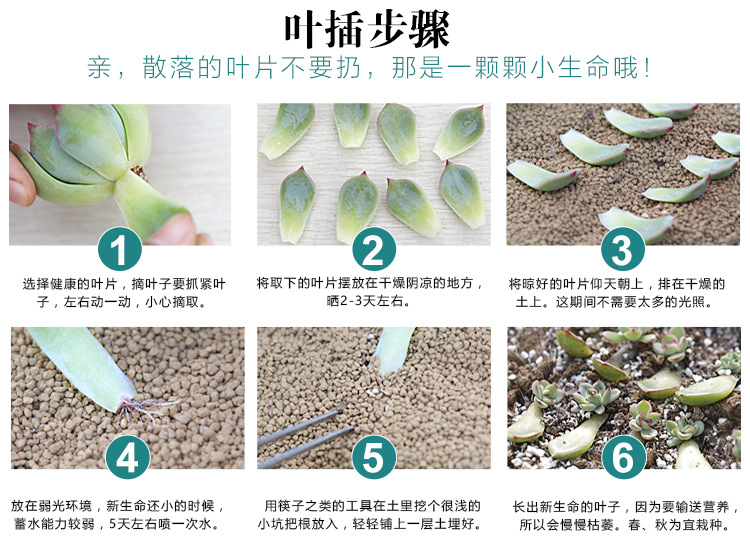 叶插步骤

亲，散落的叶片不要扔，那是一颗颗小生命哦！

1

选择健康的叶片，摘叶子要抓紧叶子，左右动一动，小心摘取。

2

将取下的叶片摆放在干燥阴凉的地方，晒2-3天左右。

3

将晾好的叶片仰天朝上，排在干燥的土上。这期间不需要太多的光照。

4

放在弱光环境，新生命还小的时候，蓄水能力较弱，5天左右喷一次水。

5

用筷子之类的工具在土里挖个很浅的小坑把根放入，轻轻铺上一层土埋好。

6

长出新生命的叶子，因为要输送营养，所以会慢慢枯萎。春、秋为宜栽种。