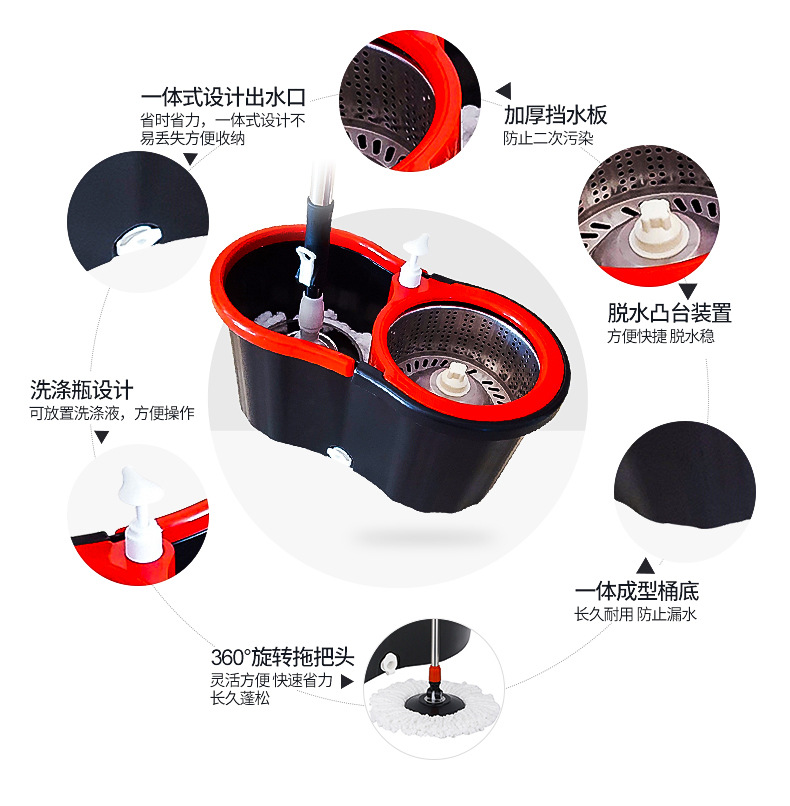 一体式设计出水口
省时省力，一体式设计不易丢失方便收纳

加厚挡水板
防止二次污染

脱水凸台装置
方便快捷 脱水稳

洗涤瓶设计
可放置洗涤液，方便操作

一体成型桶底
长久耐用 防止漏水

360°旋转拖把头
灵活方便 快速省力
长久蓬松