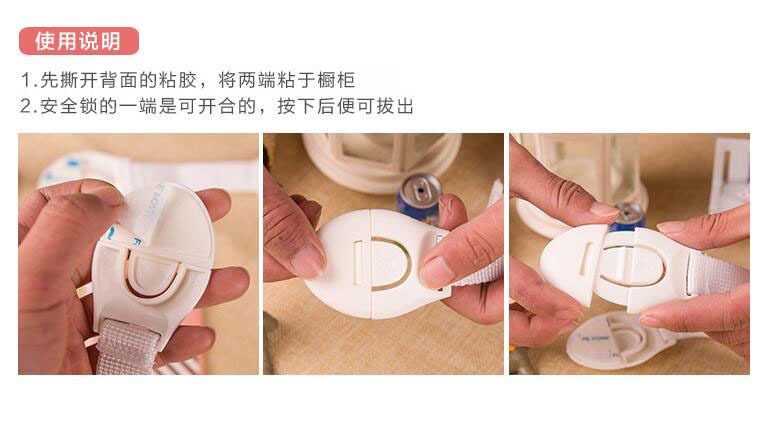 使用说明

1.先撕开背面的粘胶，将两端粘于橱柜
2.安全锁的一端是可开合的，按下后便可拔出