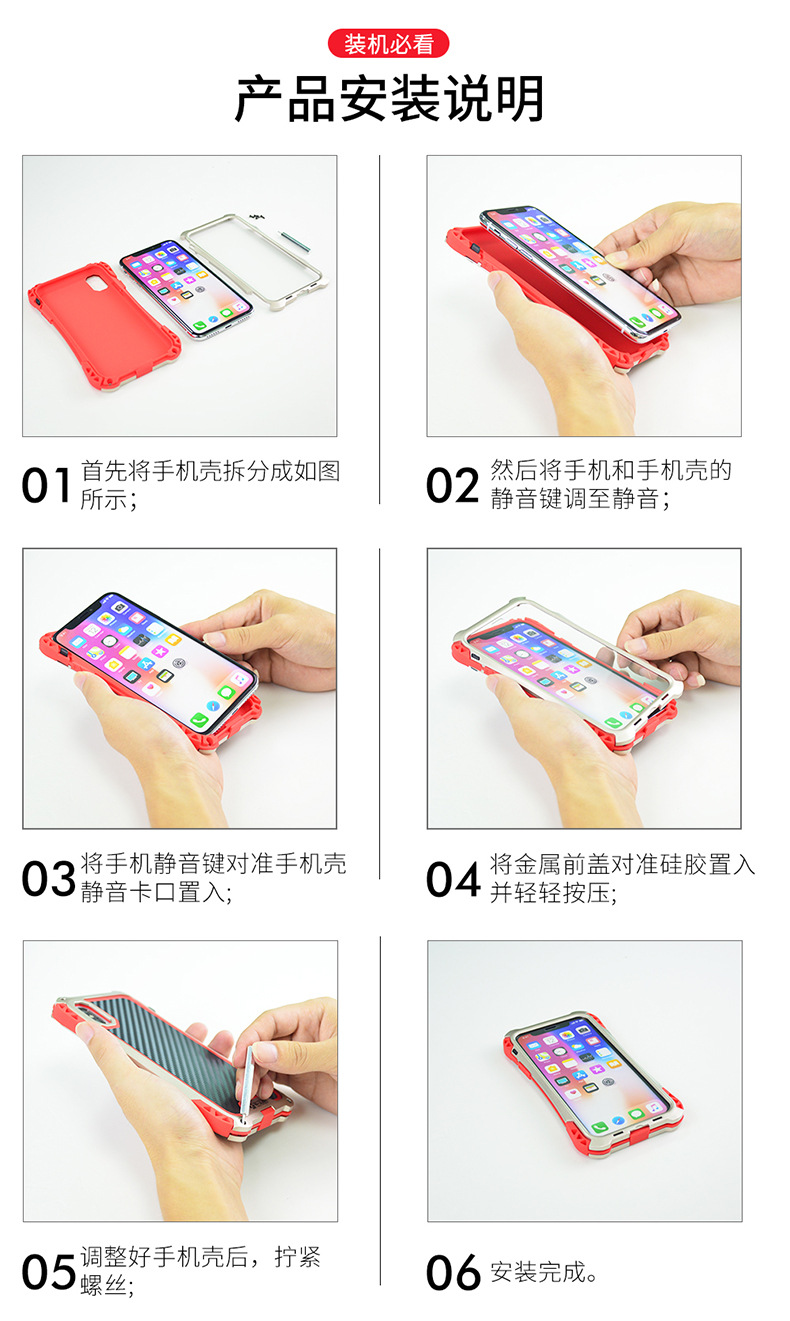 装机必看

产品安装说明

01 首先将手机壳拆分成如图所示；

02 然后将手机和手机壳的静音键调至静音；

03 将手机静音键对准手机壳静音卡口置入；

04 将金属前盖对准硅胶置入并轻轻按压；

05 调整好手机壳后，拧紧螺丝；

06 安装完成。