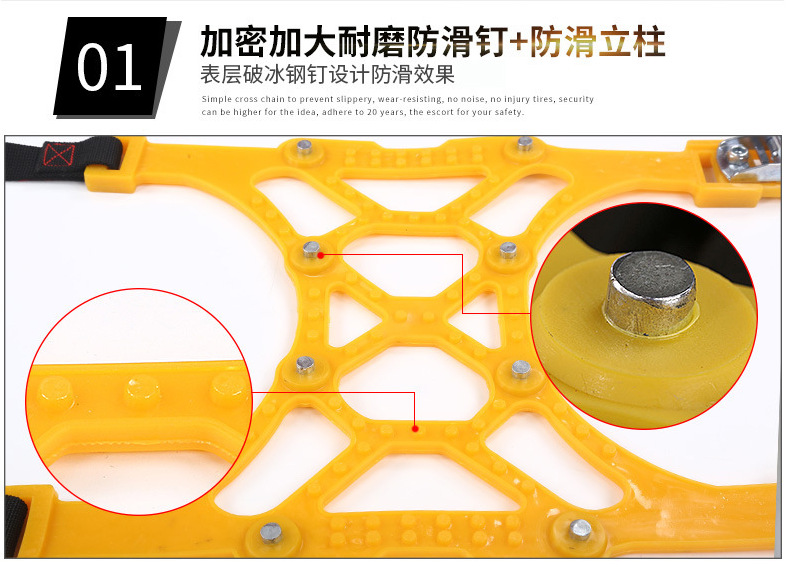 01

加密加大耐磨防滑钉+防滑立柱

表层破冰钢钉设计防滑效果

Simple cross chain to prevent slippery, wear-resisting, no noise, no injury tires, security can be higher for the idea, adhere to 20 years, the escort for your safety.