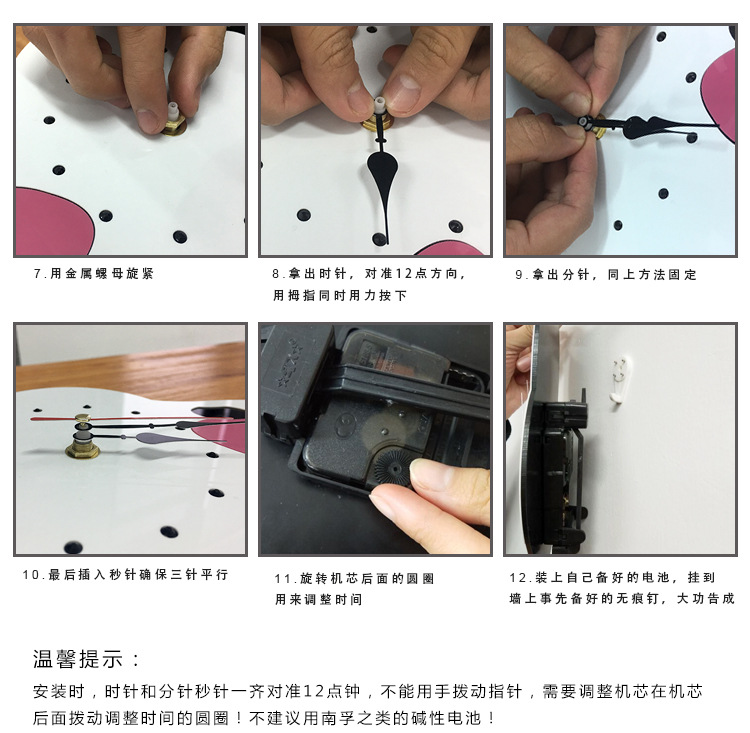 7.用金属螺母旋紧

8.拿出时针，对准12点方向，用拇指同时用力按下

9.拿出分针，同上方法固定

10.最后插入秒针确保三针平行

11.旋转机芯后面的圆圈用来调整时间

12.装上自己备好的电池，挂到墙上事先备好的无痕钉，大功告成

温馨提示：

安装时，时针和分针秒针一齐对准12点钟，不能用手拨动指针，需要调整机芯在机芯后面拨动调整时间的圆圈！不建议用南孚之类的碱性电池！