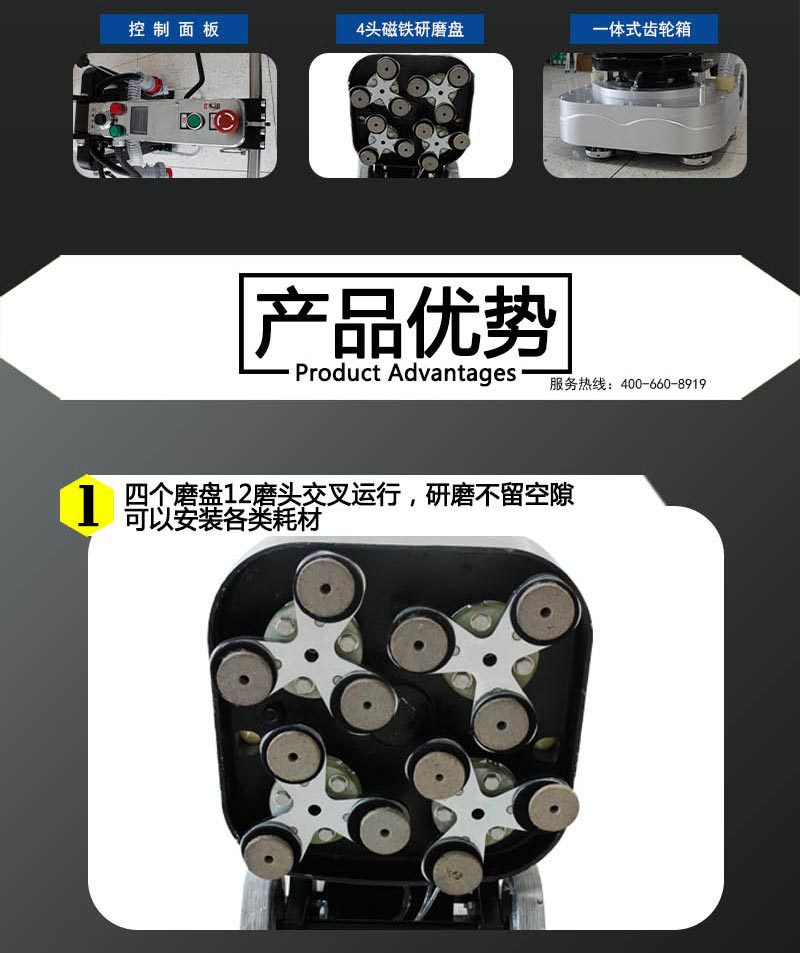 控制面板

4头磁铁研磨盘

一体式齿轮箱

产品优势
Product Advantages

服务热线：400-660-8919

1 四个磨盘12磨头交叉运行，研磨不留空隙
可以安装各类耗材