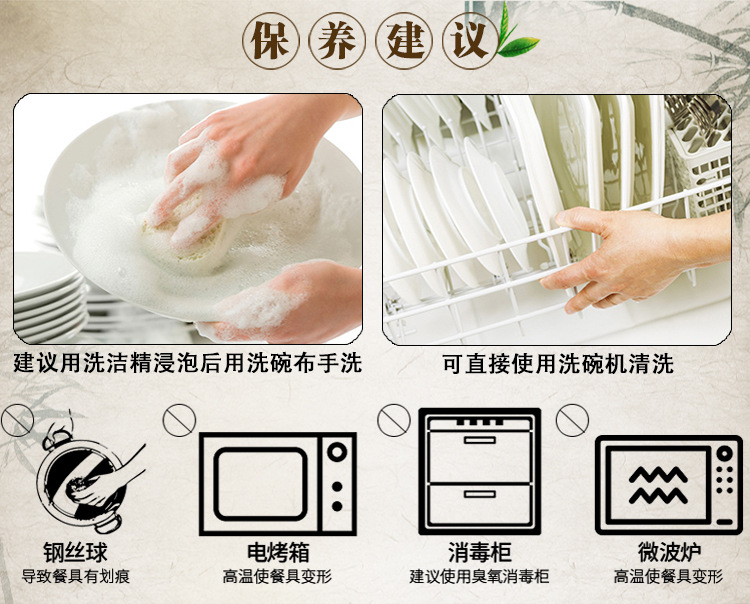 保养建议

建议用洗洁精浸泡后用洗碗布手洗

可直接使用洗碗机清洗

钢丝球
导致餐具有划痕

电烤箱
高温使餐具变形

消毒柜
建议使用臭氧消毒柜

微波炉
高温使餐具变形