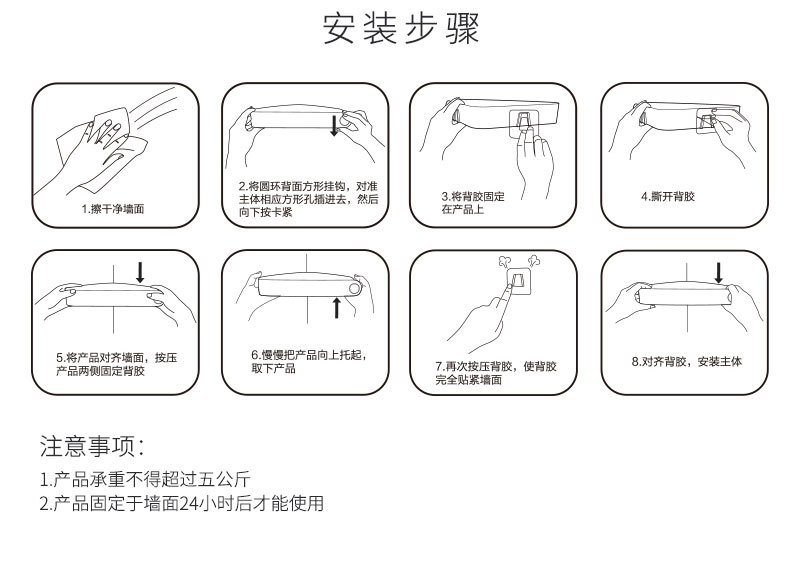 安装步骤

1.擦干净墙面

2.将圆环背面方形挂钩，对准主体相应方形孔插进去，然后向下按卡紧

3.将背胶固定在产品上

4.撕开背胶

5.将产品对齐墙面，按压产品两侧固定背胶

6.慢慢把产品向上托起，取下产品

7.再次按压背胶，使背胶完全贴紧墙面

8.对齐背胶，安装主体

注意事项：

1.产品承重不得超过五公斤

2.产品固定于墙面24小时后才能使用