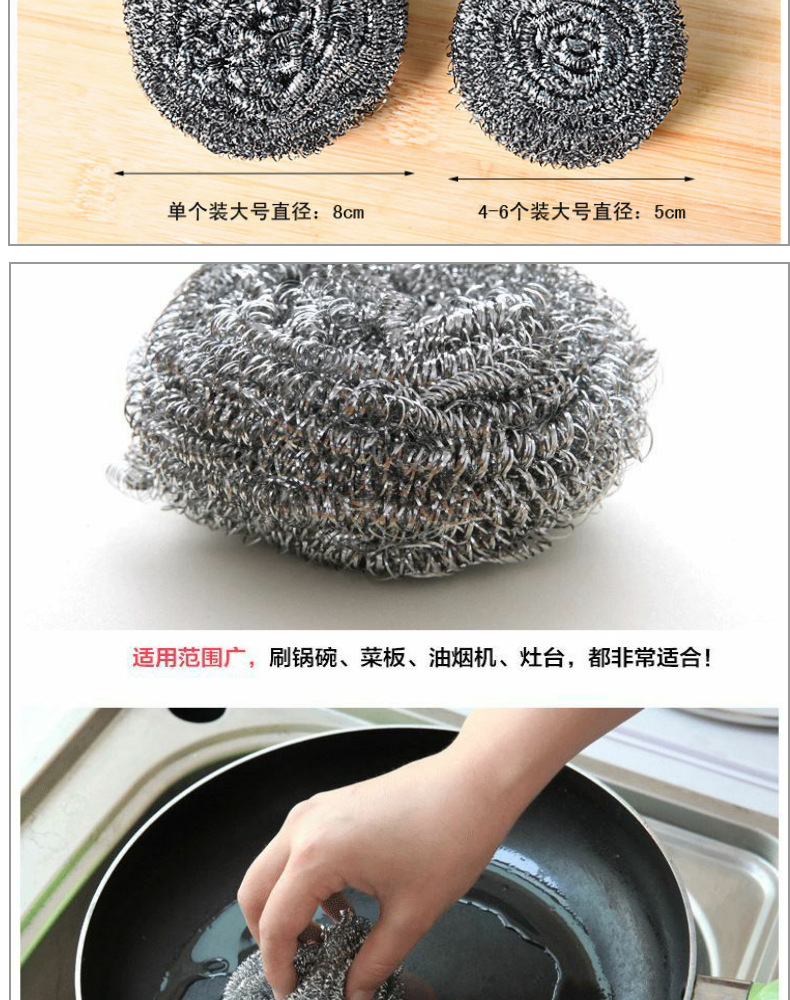 单个装大号直径：8cm

4-6个装大号直径：5cm

适用范围广，刷锅碗、菜板、油烟机、灶台，都非常适合！