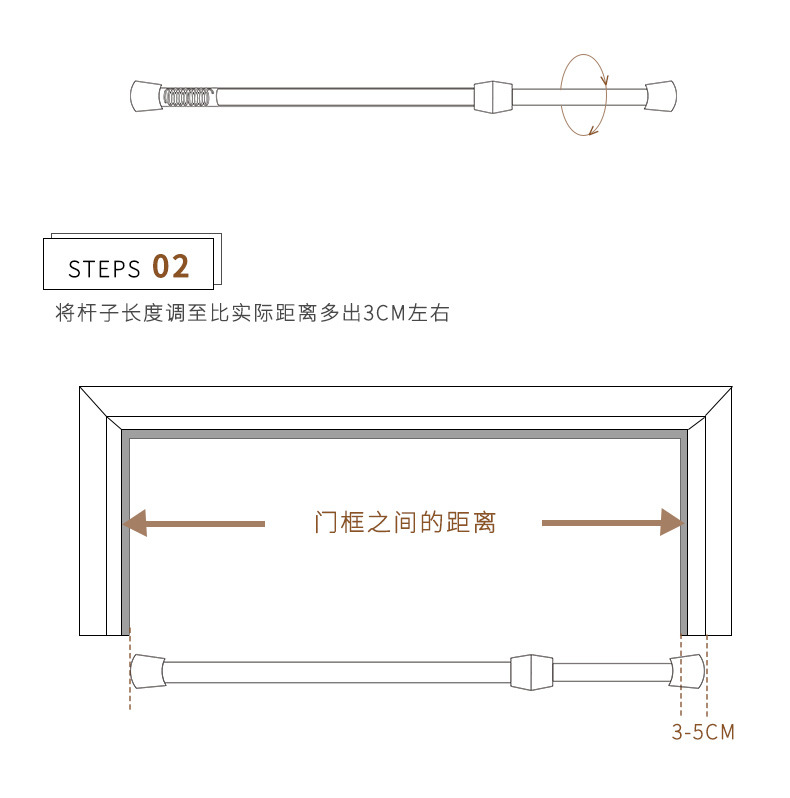 STEPS 02
将杆子长度调至比实际距离多出3CM左右

门框之间的距离

3-5CM