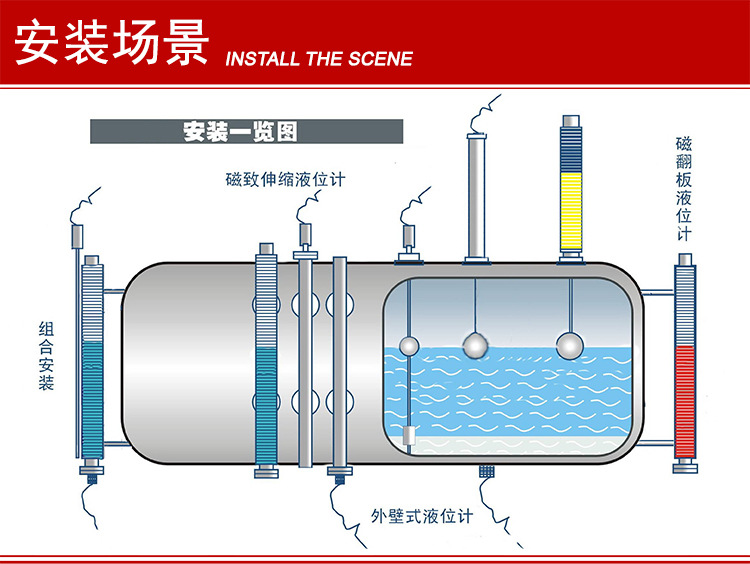 安装场景 INSTALL THE SCENE

安装一览图

磁致伸缩液位计

磁翻板液位计

组合安装

外壁式液位计