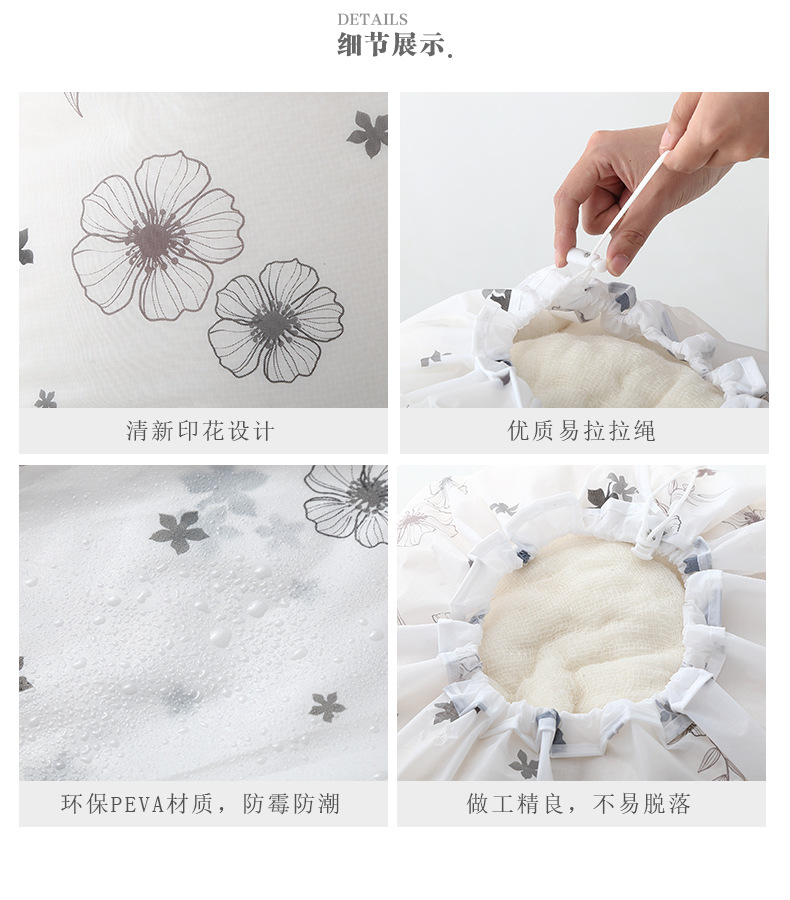 DETAILS
细节展示.

清新印花设计

优质易拉拉绳

环保PEVA材质，防霉防潮

做工精良，不易脱落