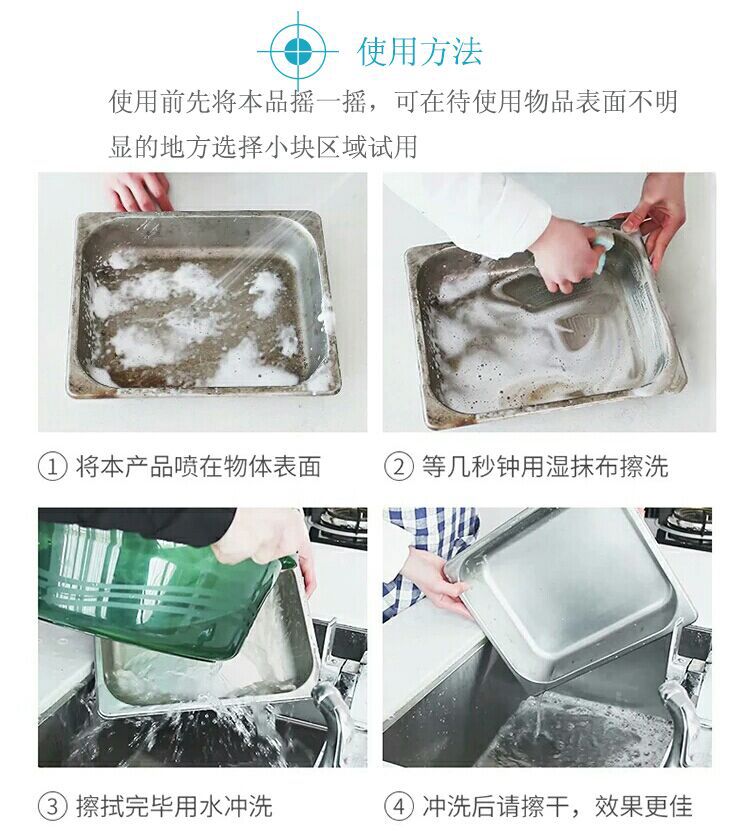 使用方法

使用前先将本品摇一摇，可在待使用物品表面不明显的地方选择小块区域试用

① 将本产品喷在物体表面

② 等几秒钟用湿抹布擦洗

③ 擦拭完毕用水冲洗

④ 冲洗后请擦干，效果更佳