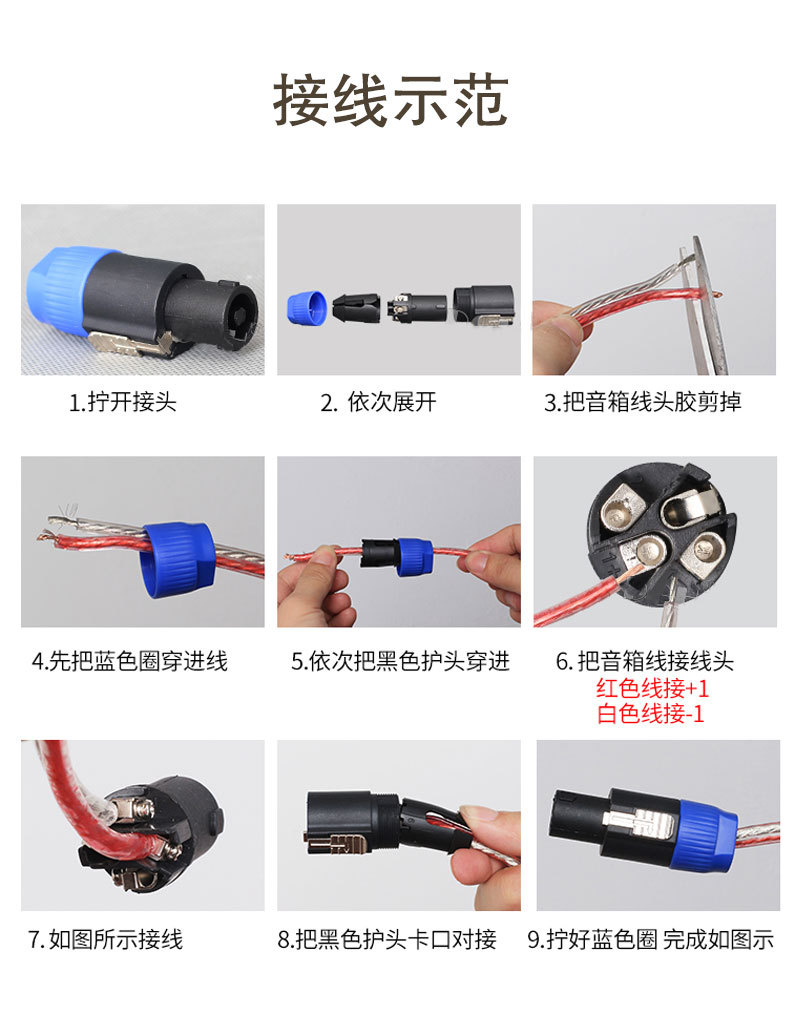 接线示范

1.拧开接头

2. 依次展开

3.把音箱线头胶剪掉

4.先把蓝色圈穿进线

5.依次把黑色护头穿进

6. 把音箱线接线头
红色线接+1
白色线接-1

7. 如图所示接线

8.把黑色护头卡口对接

9.拧好蓝色圈 完成如图示