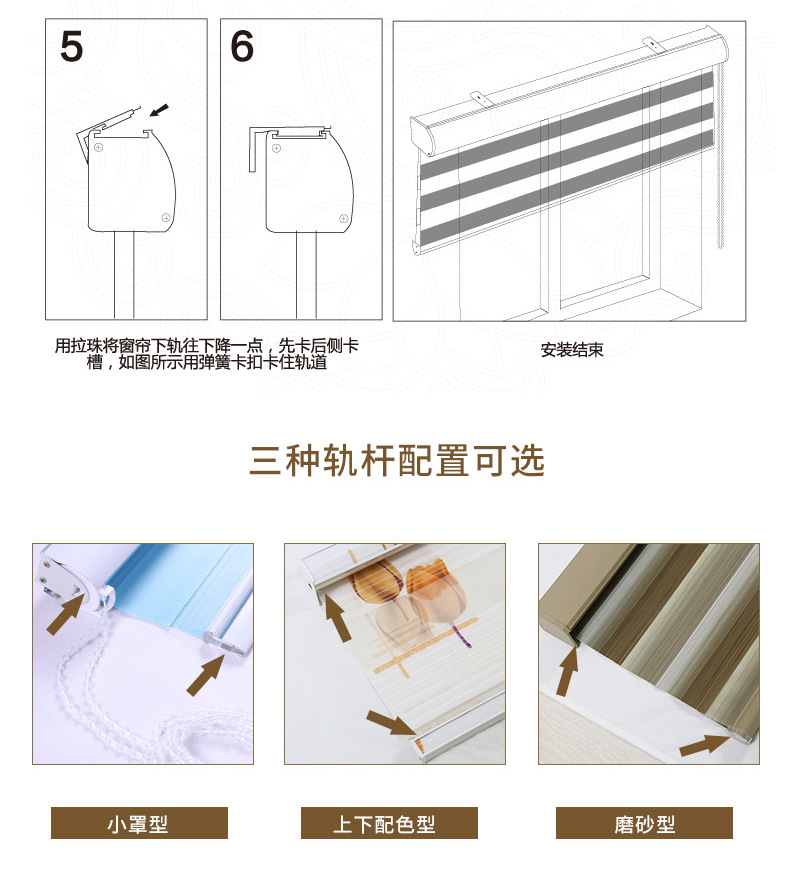 5

6

用拉珠将窗帘下轨往下降一点，先卡后侧卡槽，如图所示用弹簧卡扣卡住轨道

安装结束

三种轨杆配置可选

小罩型

上下配色型

磨砂型