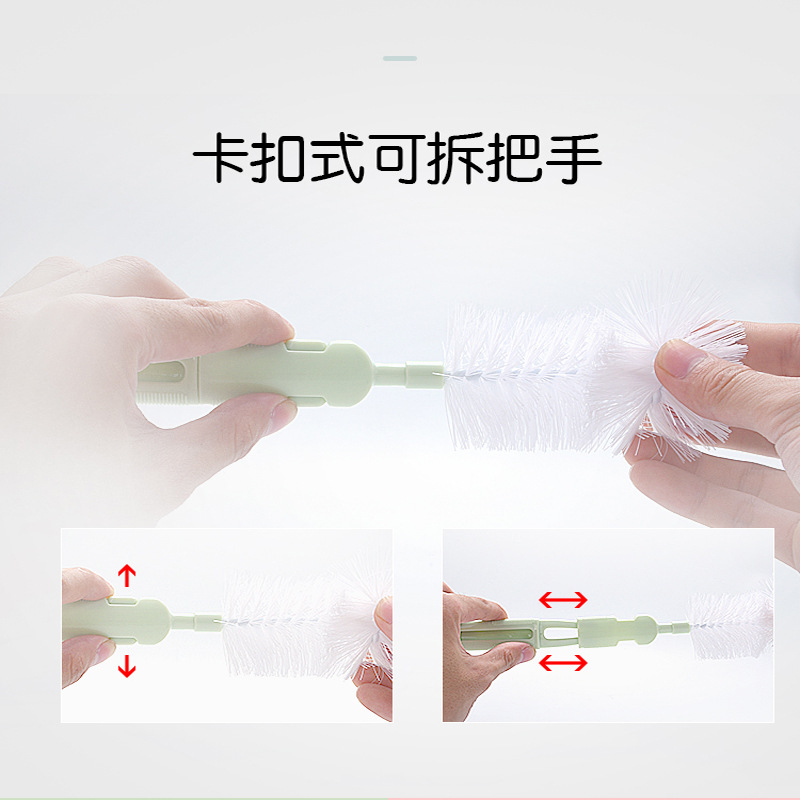 卡扣式可拆把手