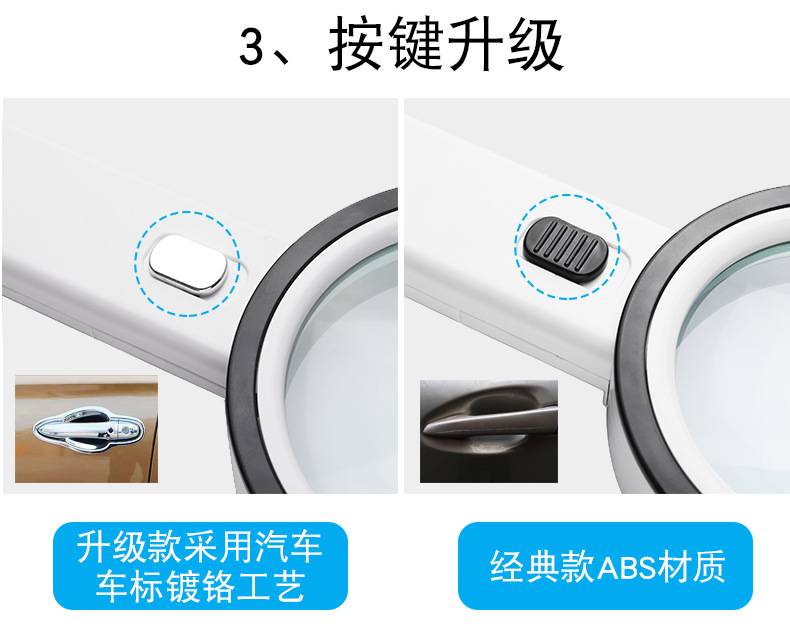 3、按键升级

升级款采用汽车车标镀铬工艺

经典款ABS材质