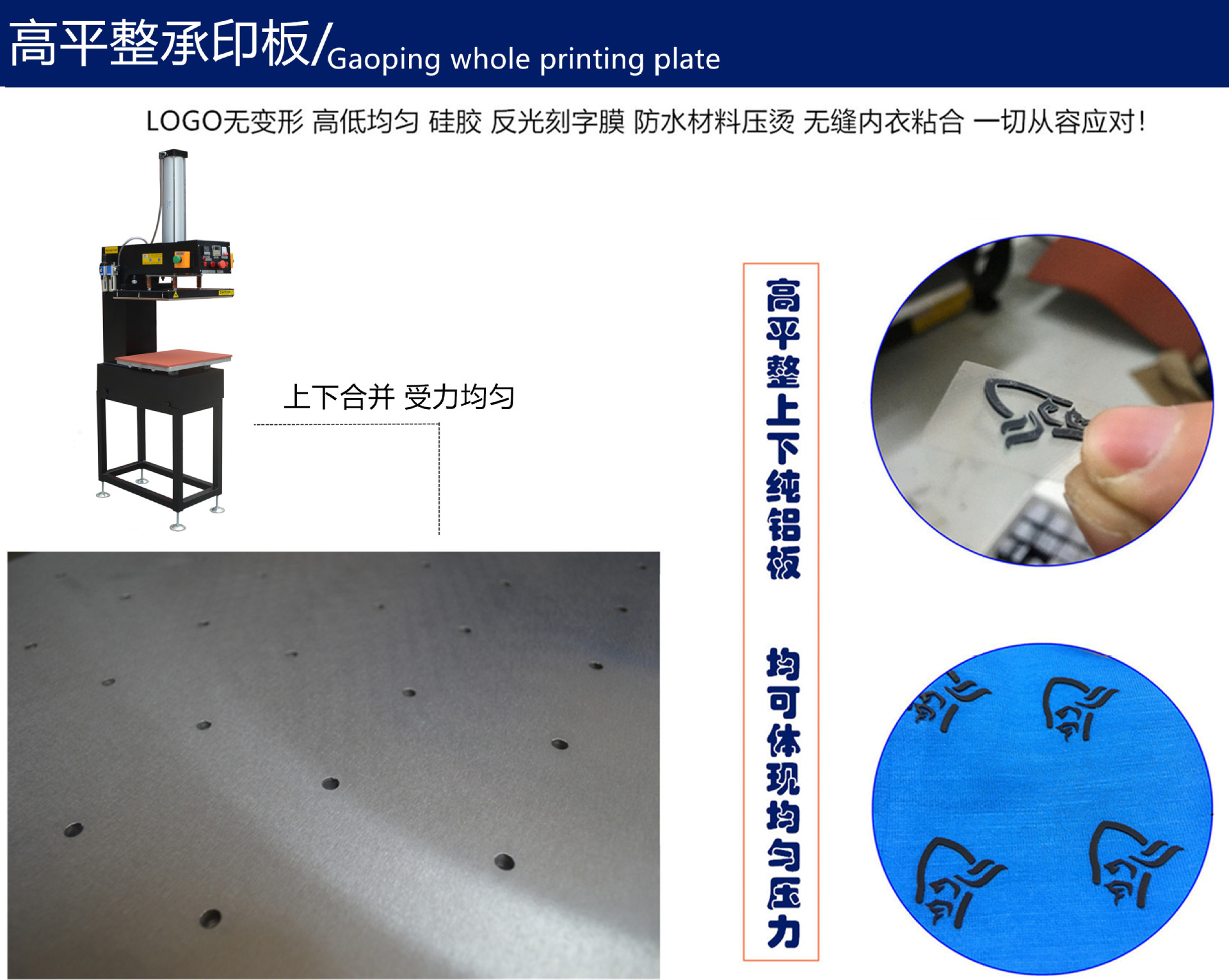 高平整承印板/Gaoping whole printing plate

LOGO无变形 高低均匀 硅胶 反光刻字膜 防水材料压烫 无缝内衣粘合 一切从容应对！

上下合并 受力均匀

高平整上下纯铝板

均可体现均匀压力