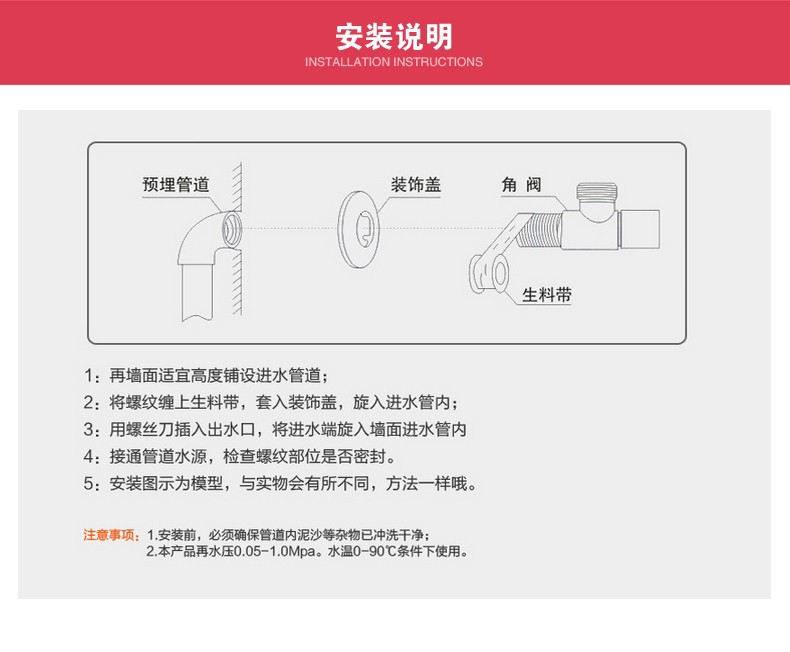 安装说明
INSTALLATION INSTRUCTIONS

预埋管道

装饰盖

角 阀

生料带

1：再墙面适宜高度铺设进水管道；

2：将螺纹缠上生料带，套入装饰盖，旋入进水管内；

3：用螺丝刀插入出水口，将进水端旋入墙面进水管内

4：接通管道水源，检查螺纹部位是否密封。

5：安装图示为模型，与实物会有所不同，方法一样哦。

注意事项：1.安装前，必须确保管道内泥沙等杂物已冲洗干净；
2.本产品再水压0.05-1.0Mpa。水温0-90℃条件下使用。