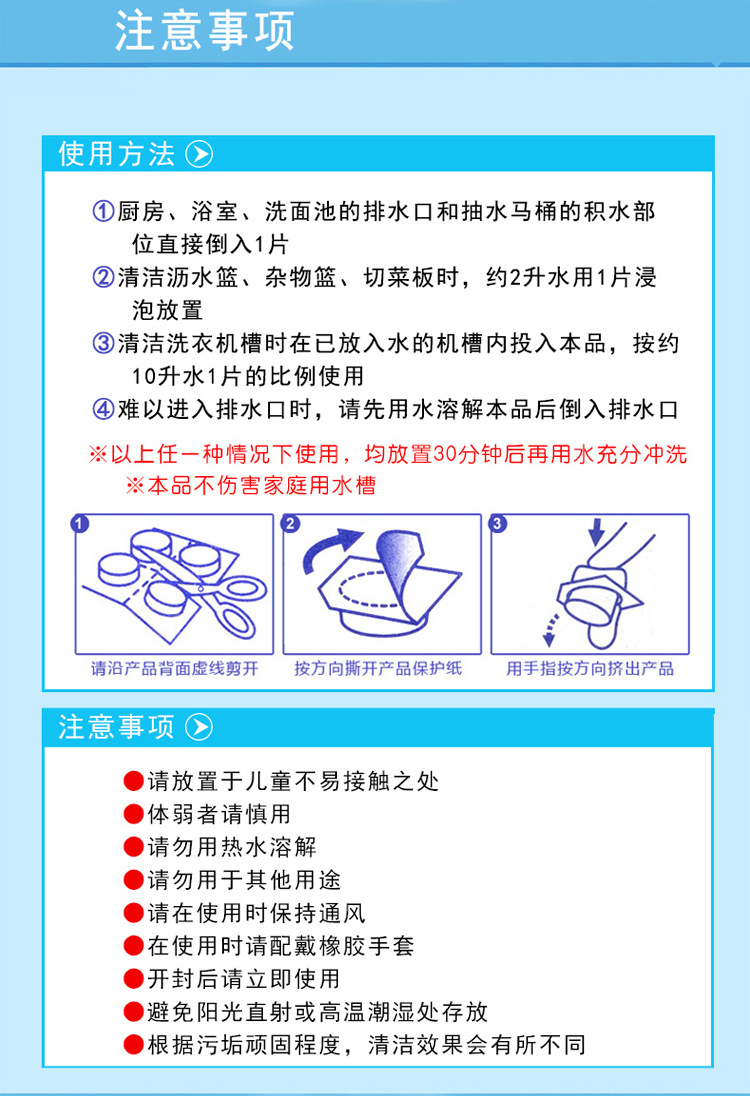 注意事项

使用方法

①厨房、浴室、洗面池的排水口和抽水马桶的积水部位直接倒入1片
②清洁沥水篮、杂物篮、切菜板时，约2升水用1片浸泡放置
③清洁洗衣机槽时在已放入水的机槽内投入本品，按约10升水1片的比例使用
④难以进入排水口时，请先用水溶解本品后倒入排水口

※以上任一种情况下使用，均放置30分钟后再用水充分冲洗
※本品不伤害家庭用水槽

1
请沿产品背面虚线剪开

2
按方向撕开产品保护纸

3
用手指按方向挤出产品

注意事项

●请放置于儿童不易接触之处
●体弱者请慎用
●请勿用热水溶解
●请勿用于其他用途
●请在使用时保持通风
●在使用时请配戴橡胶手套
●开封后请立即使用
●避免阳光直射或高温潮湿处存放
●根据污垢顽固程度，清洁效果会有所不同