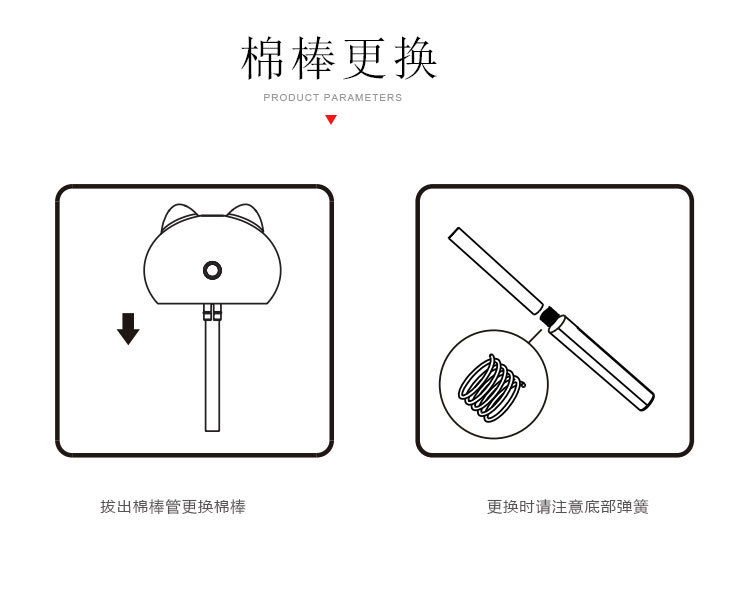 棉棒更换

PRODUCT PARAMETERS

拔出棉棒管更换棉棒

更换时请注意底部弹簧