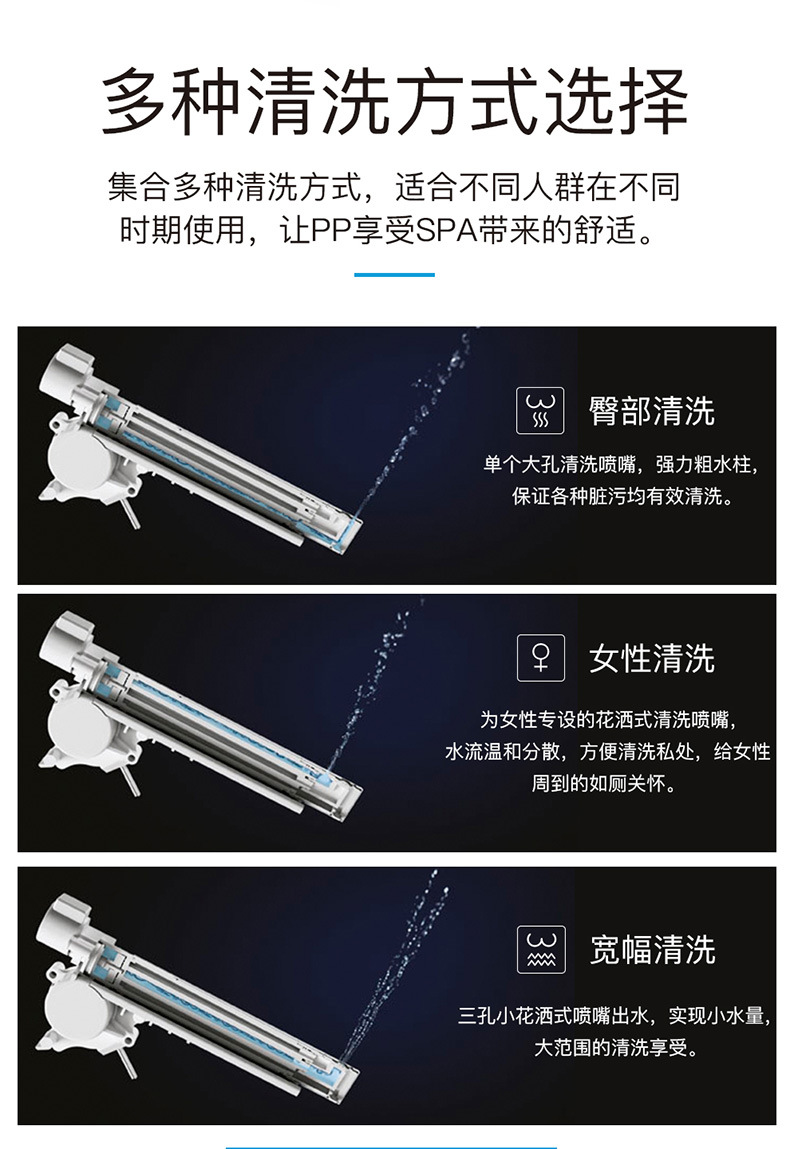 多种清洗方式选择

集合多种清洗方式，适合不同人群在不同时期使用，让PP享受SPA带来的舒适。

臀部清洗

单个大孔清洗喷嘴，强力粗水柱，保证各种脏污均有效清洗。

女性清洗

为女性专设的花洒式清洗喷嘴，水流温和分散，方便清洗私处，给女性周到的如厕关怀。

宽幅清洗

三孔小花洒式喷嘴出水，实现小水量，大范围的清洗享受。