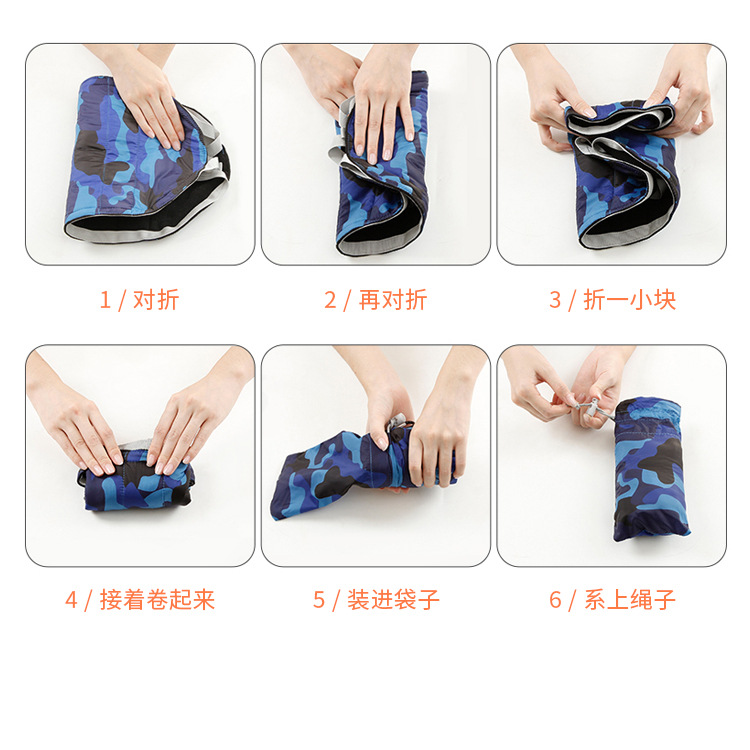 1 / 对折

2 / 再对折

3 / 折一小块

4 / 接着卷起来

5 / 装进袋子

6 / 系上绳子