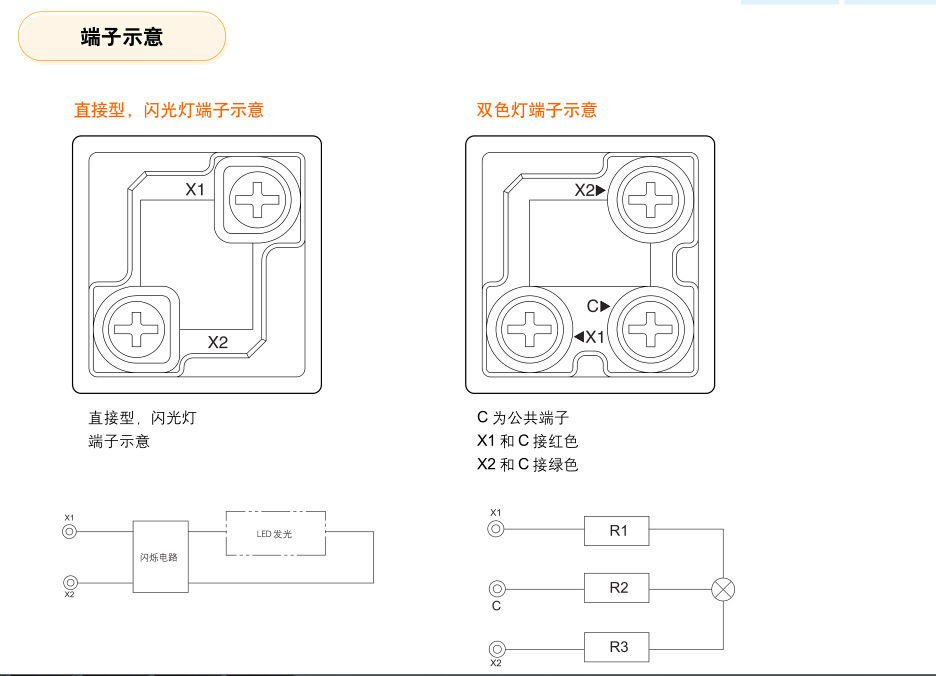 端子示意

直接型，闪光灯端子示意

X1

X2

直接型，闪光灯
端子示意

X1

闪烁电路

LED 发光

X2

双色灯端子示意

X2▶

C▶

◀X1

C 为公共端子
X1 和 C 接红色
X2 和 C 接绿色

X1

R1

R2

C

R3

X2