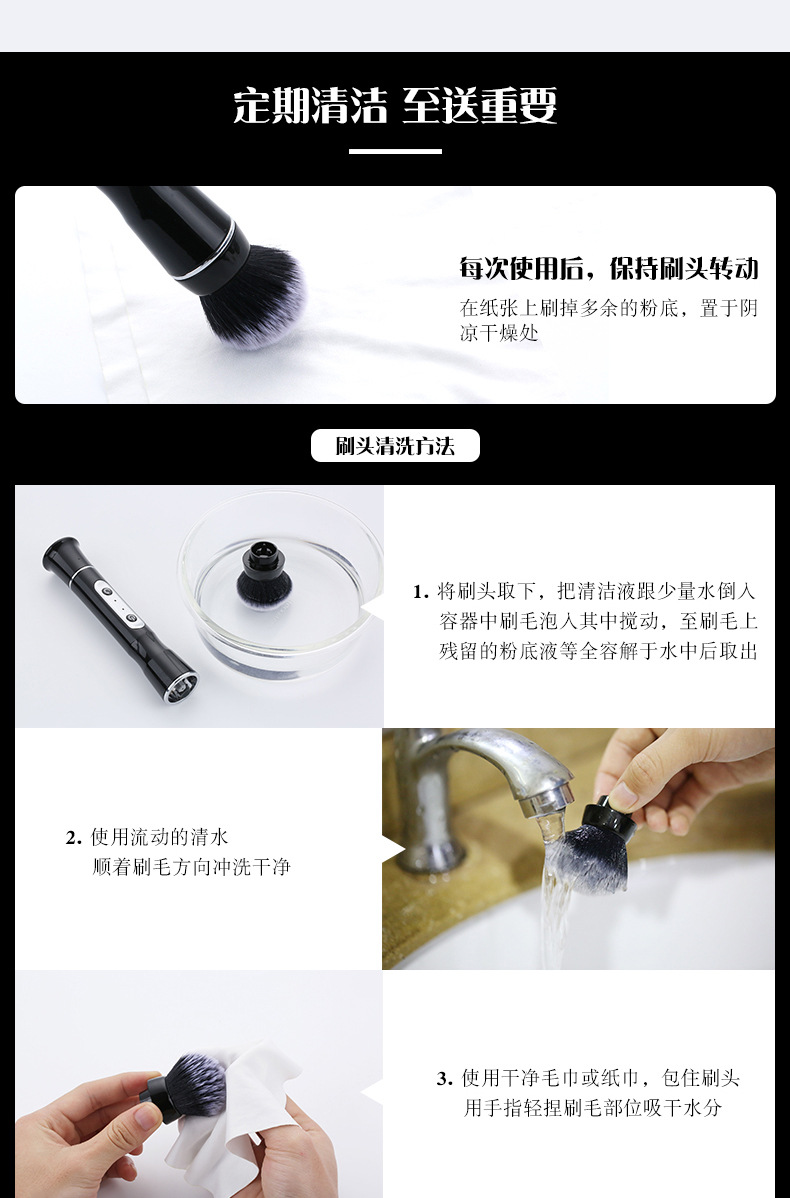 定期清洁 至送重要

每次使用后，保持刷头转动

在纸张上刷掉多余的粉底，置于阴凉干燥处

刷头清洗方法

1. 将刷头取下，把清洁液跟少量水倒入容器中刷毛泡入其中搅动，至刷毛上残留的粉底液等全容解于水中后取出

2. 使用流动的清水
顺着刷毛方向冲洗干净

3. 使用干净毛巾或纸巾，包住刷头
用手指轻捏刷毛部位吸干水分