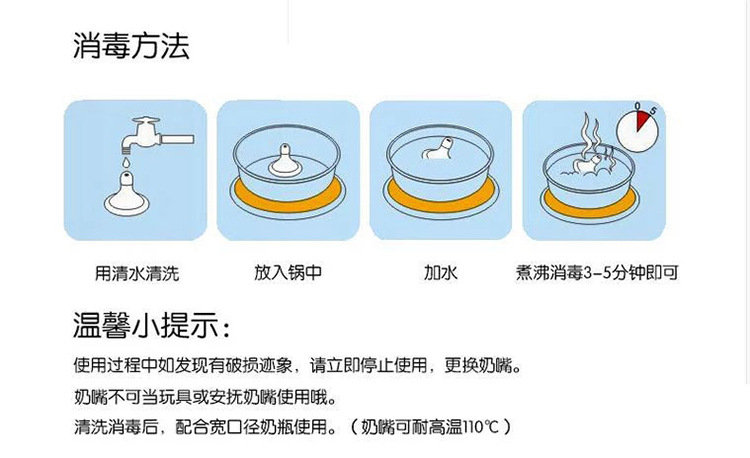 消毒方法

0 5

用清水清洗

放入锅中

加水

煮沸消毒3-5分钟即可

温馨小提示：

使用过程中如发现有破损迹象，请立即停止使用，更换奶嘴。

奶嘴不可当玩具或安抚奶嘴使用哦。

清洗消毒后，配合宽口径奶瓶使用。（奶嘴可耐高温110℃）