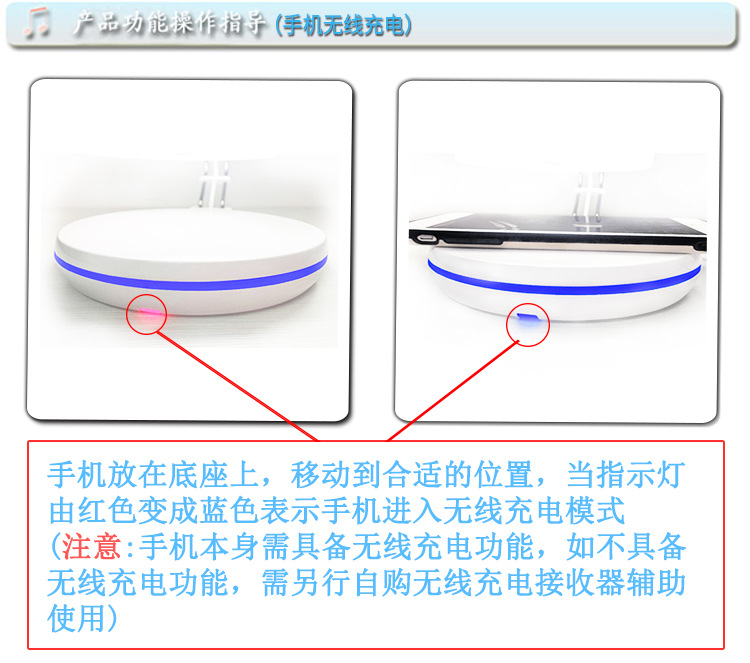 产品功能操作指导 (手机无线充电)

手机放在底座上，移动到合适的位置，当指示灯由红色变成蓝色表示手机进入无线充电模式
(注意:手机本身需具备无线充电功能，如不具备无线充电功能，需另行自购无线充电接收器辅助使用)