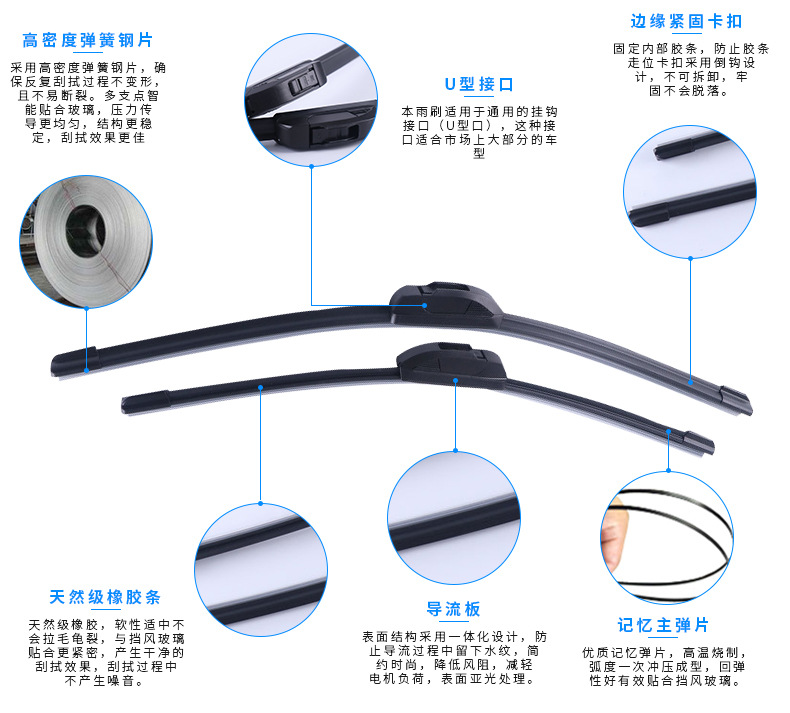 高密度弹簧钢片

采用高密度弹簧钢片，确保反复刮拭过程不变形，且不易断裂。多支点智能贴合玻璃，压力传导更均匀，结构更稳定，刮拭效果更佳

U型接口

本雨刷适用于通用的挂钩接口（U型口），这种接口适合市场上大部分的车型

边缘紧固卡扣

固定内部胶条，防止胶条走位卡扣采用倒钩设计，不可拆卸，牢固不会脱落。

天然级橡胶条

天然级橡胶，软性适中不会拉毛龟裂，与挡风玻璃贴合更紧密，产生干净的刮拭效果，刮拭过程中不产生噪音。

导流板

表面结构采用一体化设计，防止导流过程中留下水纹，简约时尚，降低风阻，减轻电机负荷，表面亚光处理。

记忆主弹片

优质记忆弹片，高温烧制，弧度一次冲压成型，回弹性好有效贴合挡风玻璃。