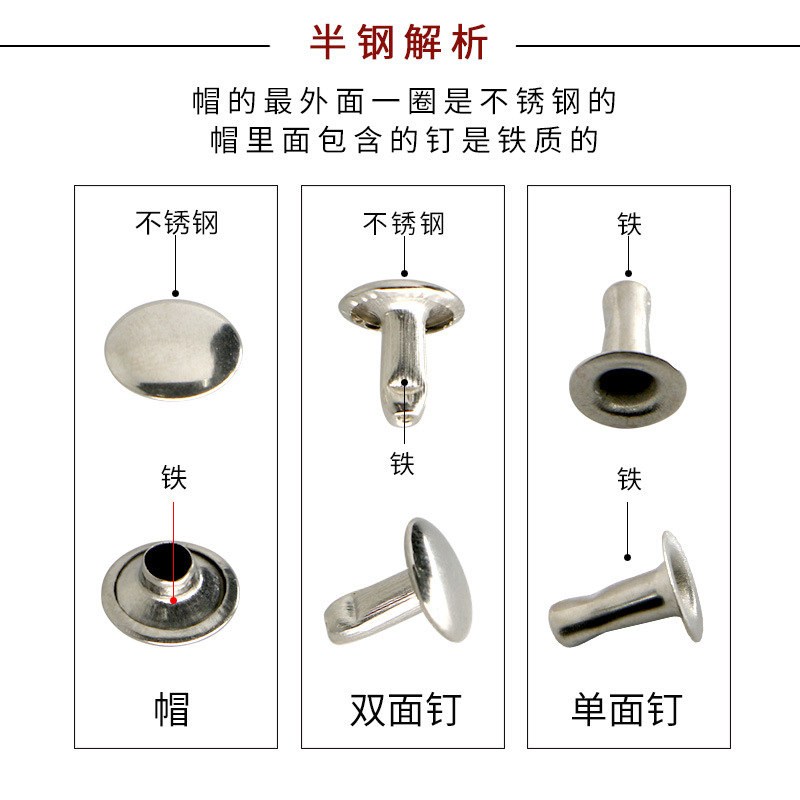 半钢解析

帽的最外面一圈是不锈钢的
帽里面包含的钉是铁质的

不锈钢

铁

帽

不锈钢

铁

双面钉

铁

铁

单面钉