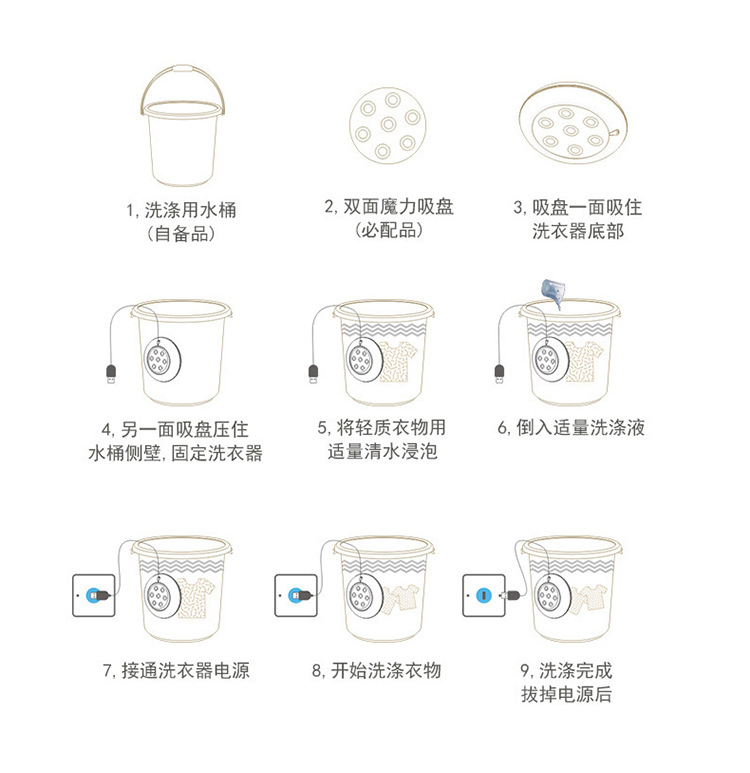 1, 洗涤用水桶
(自备品)

2, 双面魔力吸盘
(必配品)

3, 吸盘一面吸住
洗衣器底部

4, 另一面吸盘压住
水桶侧壁, 固定洗衣器

5, 将轻质衣物用
适量清水浸泡

6, 倒入适量洗涤液

7, 接通洗衣器电源

8, 开始洗涤衣物

9, 洗涤完成
拔掉电源后