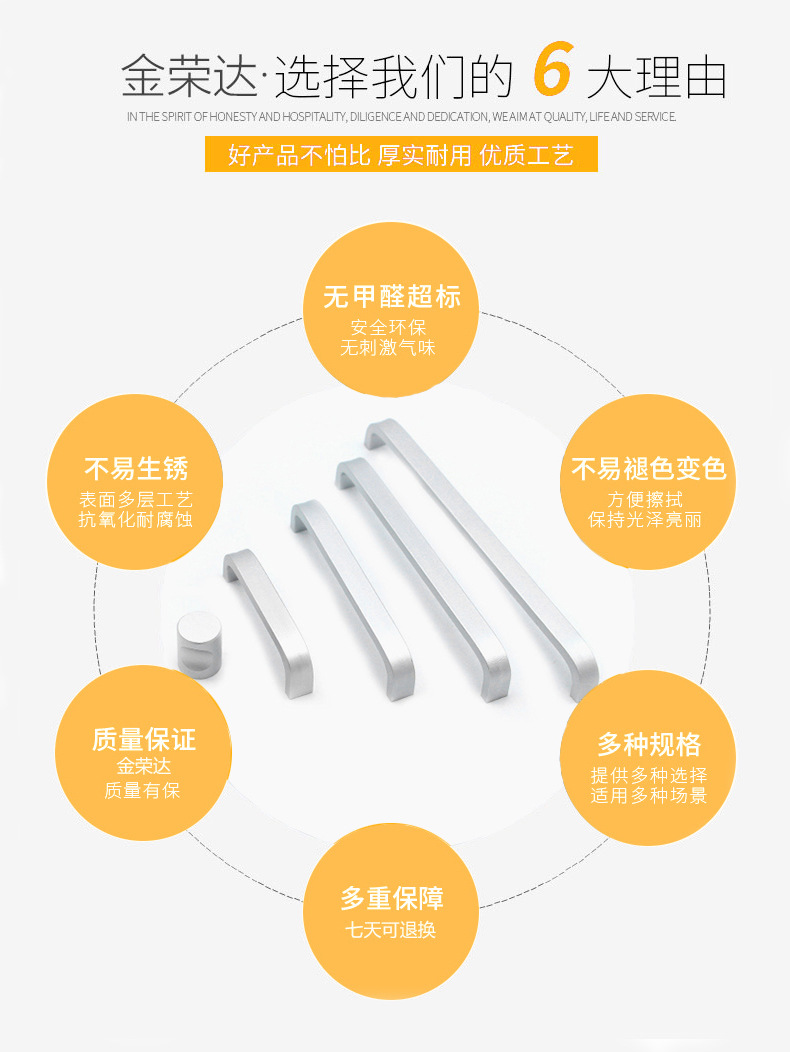 金荣达·选择我们的 6 大理由

IN THE SPIRIT OF HONESTY AND HOSPITALITY, DILIGENCE AND DEDICATION, WE AIM AT QUALITY, LIFE AND SERVICE.

好产品不怕比 厚实耐用 优质工艺

无甲醛超标
安全环保
无刺激气味

不易生锈
表面多层工艺
抗氧化耐腐蚀

不易褪色变色
方便擦拭
保持光泽亮丽

质量保证
金荣达
质量有保

多种规格
提供多种选择
适用多种场景

多重保障
七天可退换