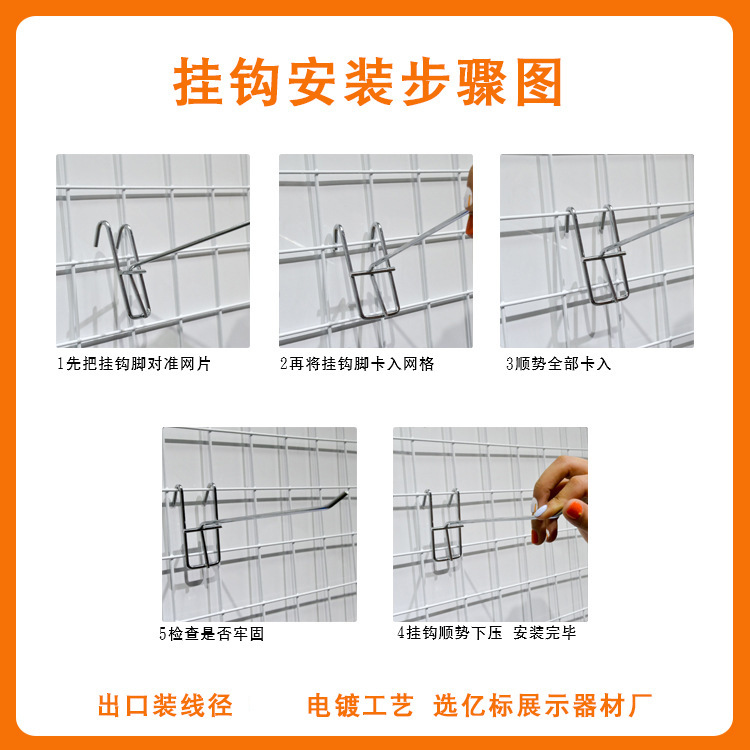 挂钩安装步骤图

1先把挂钩脚对准网片

2再将挂钩脚卡入网格

3顺势全部卡入

5检查是否牢固

4挂钩顺势下压 安装完毕

出口装线径 电镀工艺 选亿标展示器材厂