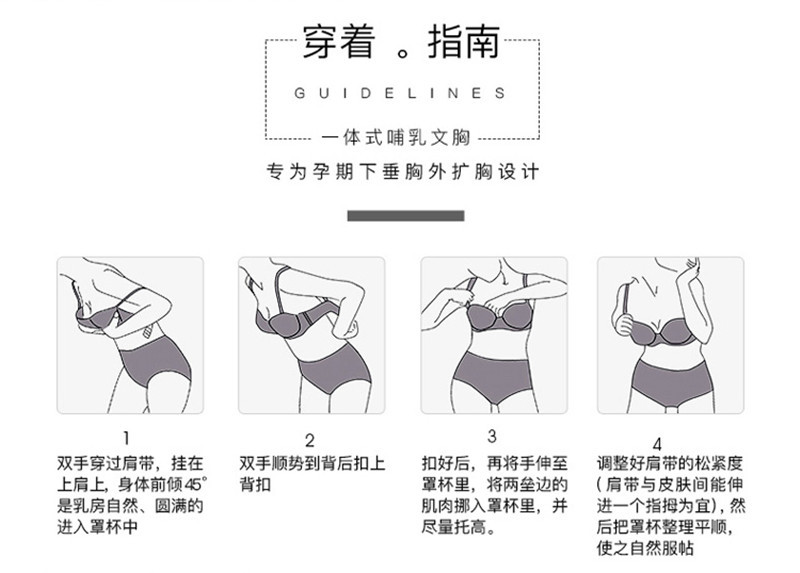 穿着 。指南

GUIDELINES

一体式哺乳文胸

专为孕期下垂胸外扩胸设计

1
双手穿过肩带，挂在上肩上，身体前倾45°是乳房自然、圆满的进入罩杯中

2
双手顺势到背后扣上背扣

3
扣好后，再将手伸至罩杯里，将两垒边的肌肉挪入罩杯里，并尽量托高。

4
调整好肩带的松紧度（肩带与皮肤间能伸进一个指拇为宜），然后把罩杯整理平顺，使之自然服帖