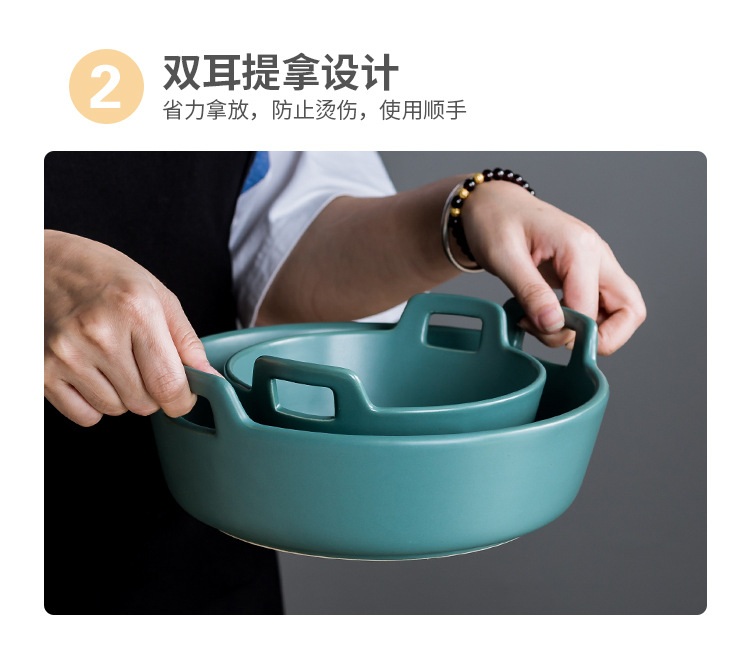 2
双耳提拿设计
省力拿放，防止烫伤，使用顺手