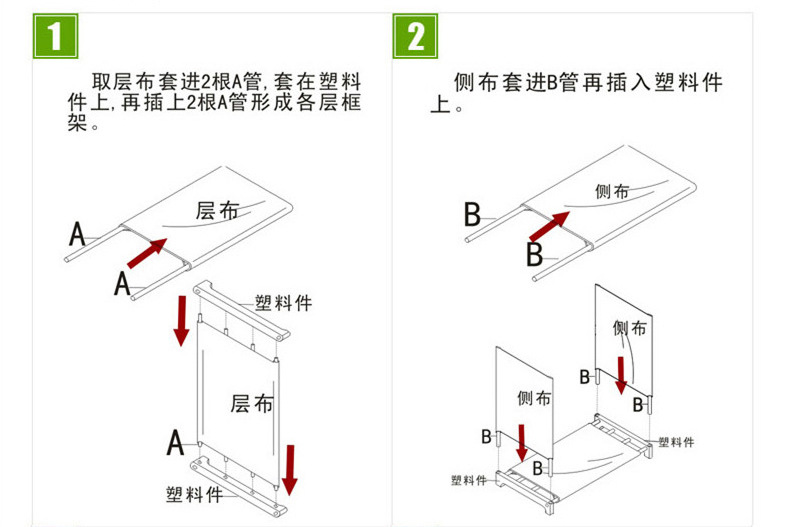 1

取层布套进2根A管,套在塑料件上,再插上2根A管形成各层框架。

层布

A

A

塑料件

层布

A

塑料件

2

侧布套进B管再插入塑料件上。

侧布

B

B

侧布

B

B

侧布

B

B

塑料件

塑料件