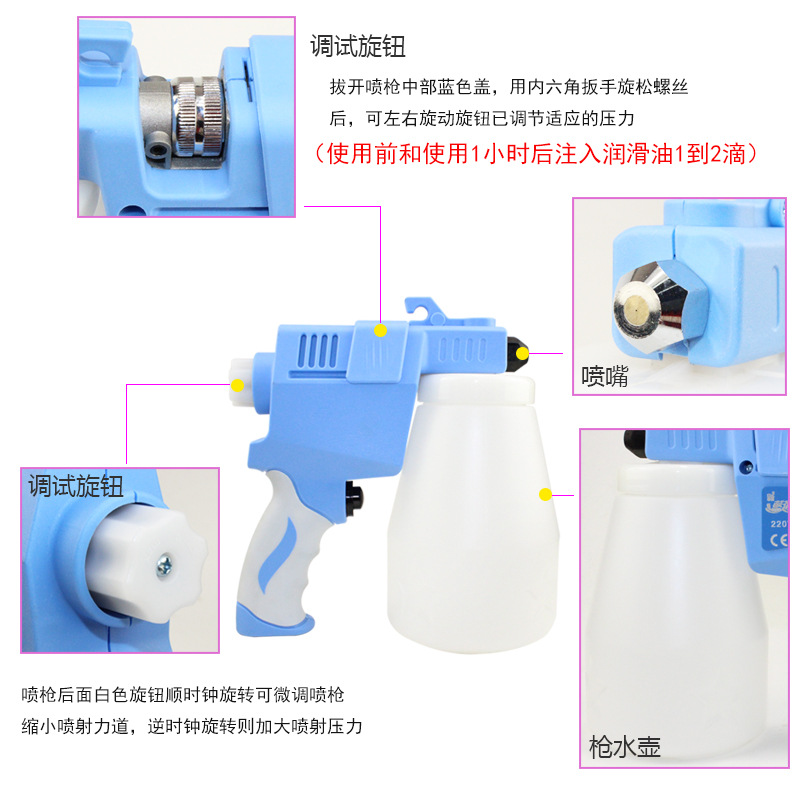 调试旋钮

拔开喷枪中部蓝色盖，用内六角扳手旋松螺丝后，可左右旋动旋钮已调节适应的压力

（使用前和使用1小时后注入润滑油1到2滴）

喷嘴

调试旋钮

220

CE

喷枪后面白色旋钮顺时钟旋转可微调喷枪缩小喷射力道，逆时钟旋转则加大喷射压力

枪水壶