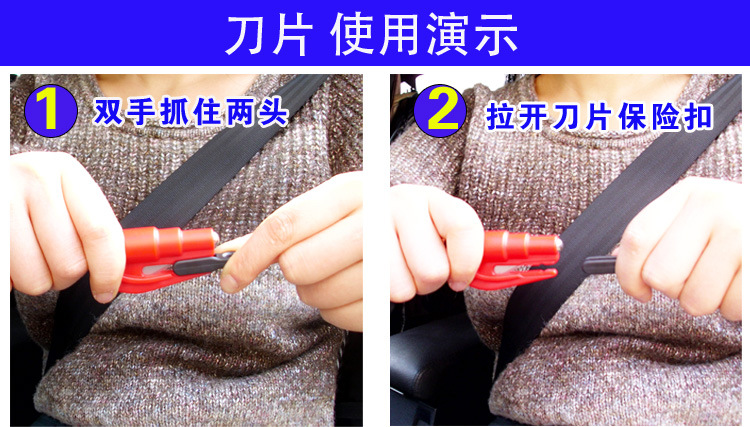 刀片 使用演示

1 双手抓住两头

2 拉开刀片保险扣