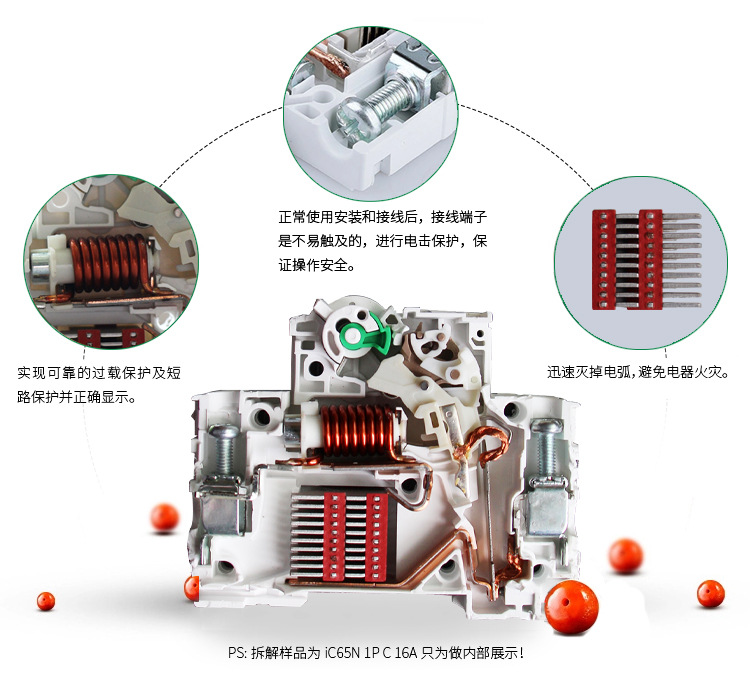 正常使用安装和接线后，接线端子是不易触及的，进行电击保护，保证操作安全。

实现可靠的过载保护及短路保护并正确显示。

迅速灭掉电弧，避免电器火灾。

PS: 拆解样品为 iC65N 1P C 16A 只为做内部展示！